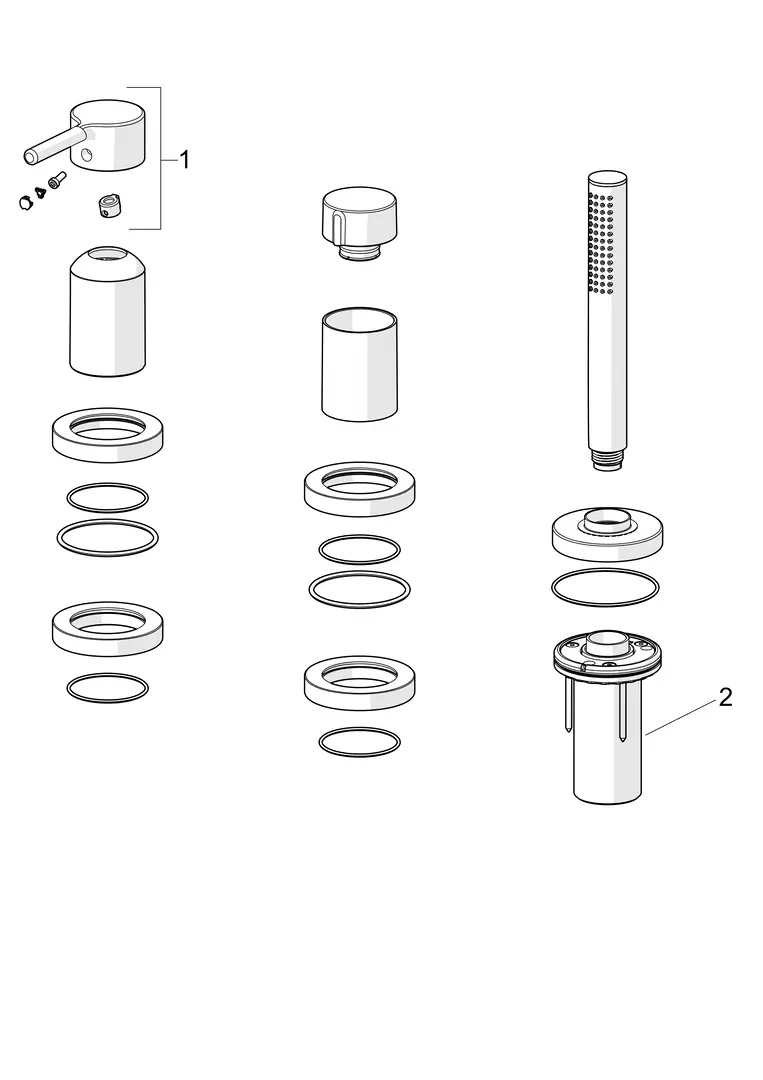 1
2