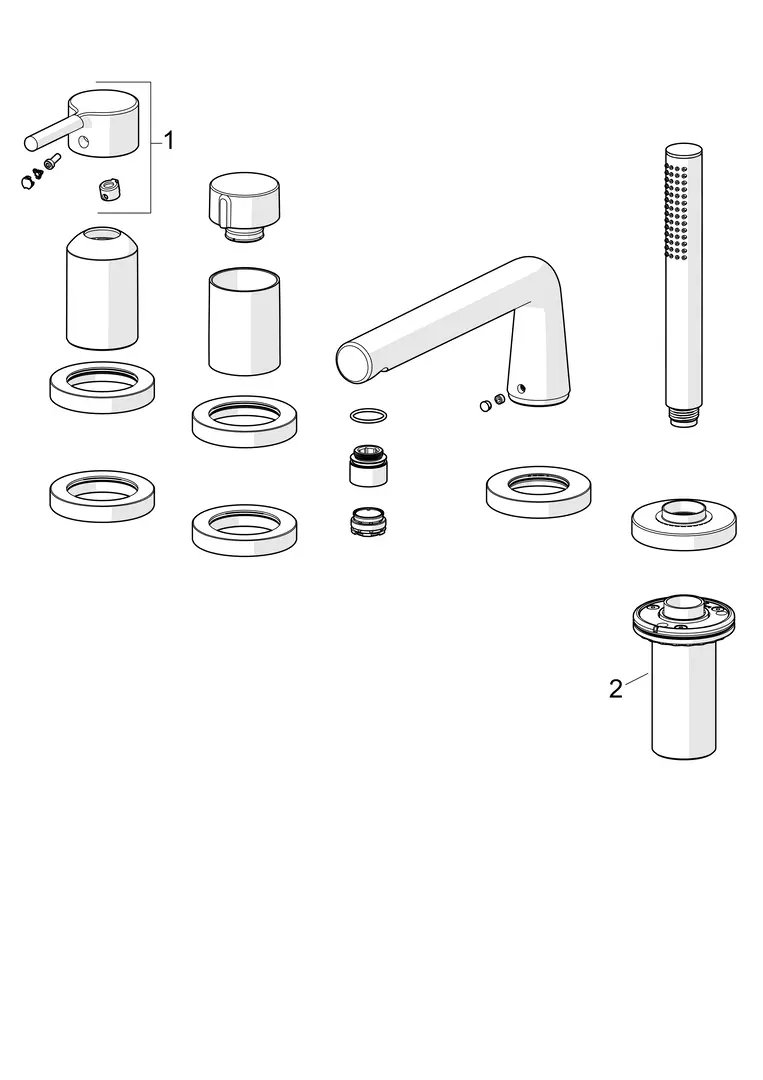 1

2