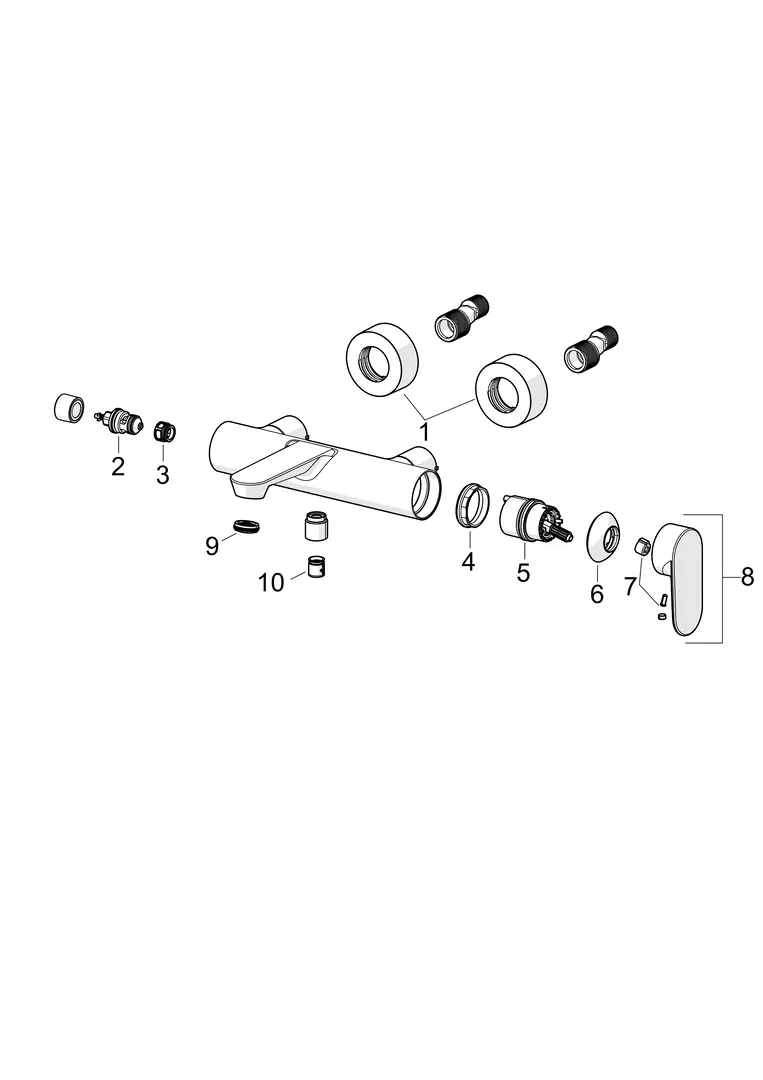 1
2
3
9
10
4
5
6
7
8