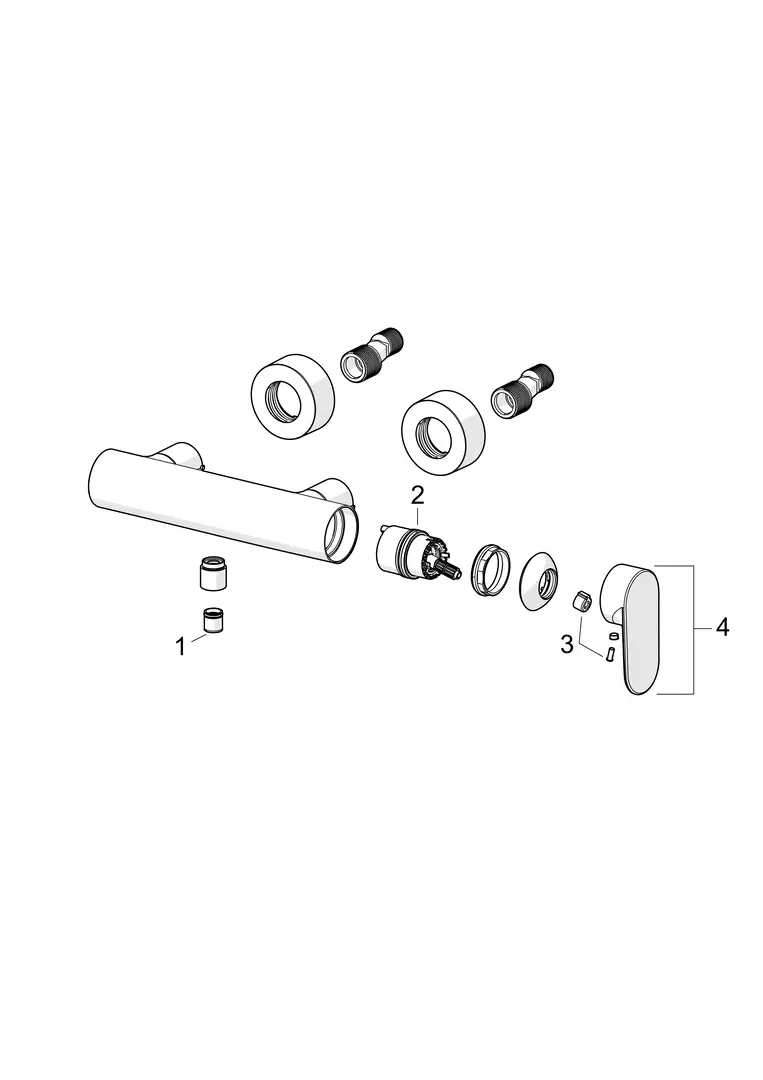 2
1
3
4