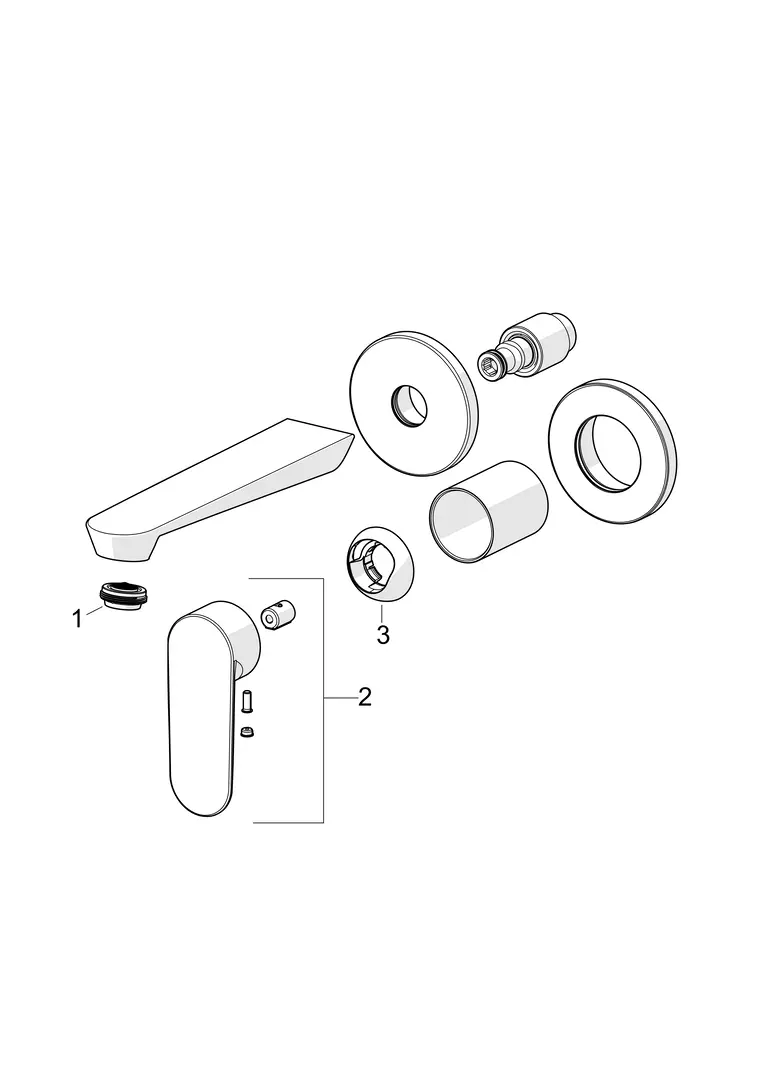 1

3

2