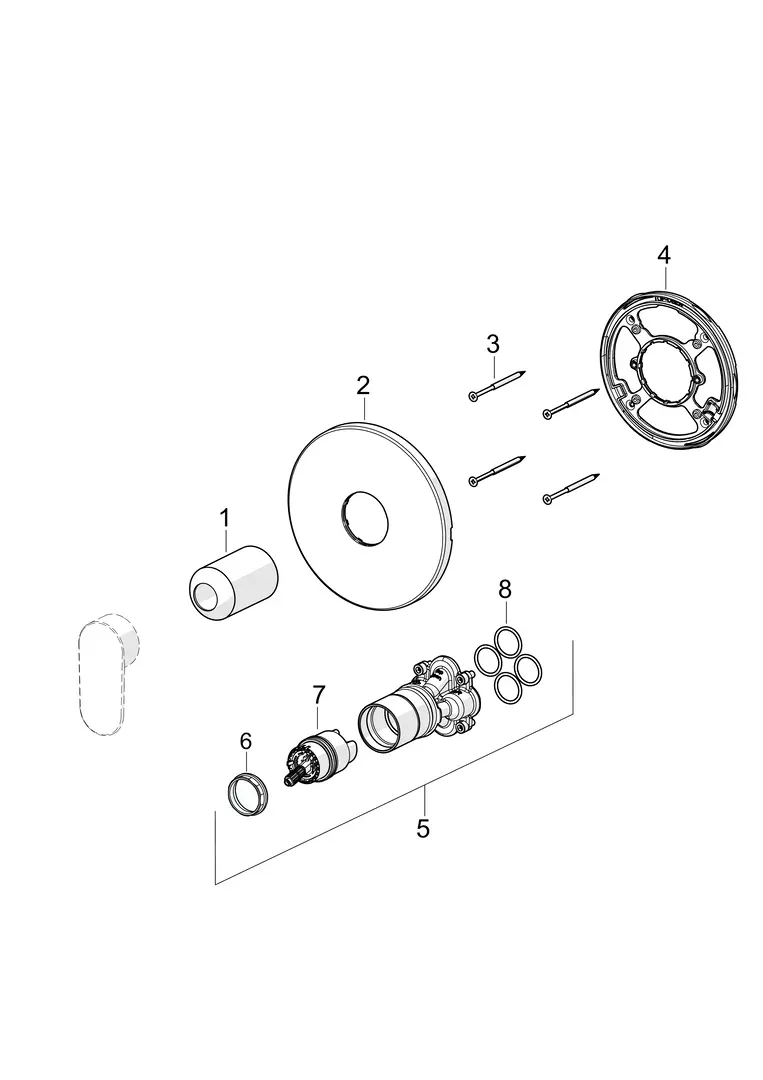 4
3
2
1
8
7
6
5