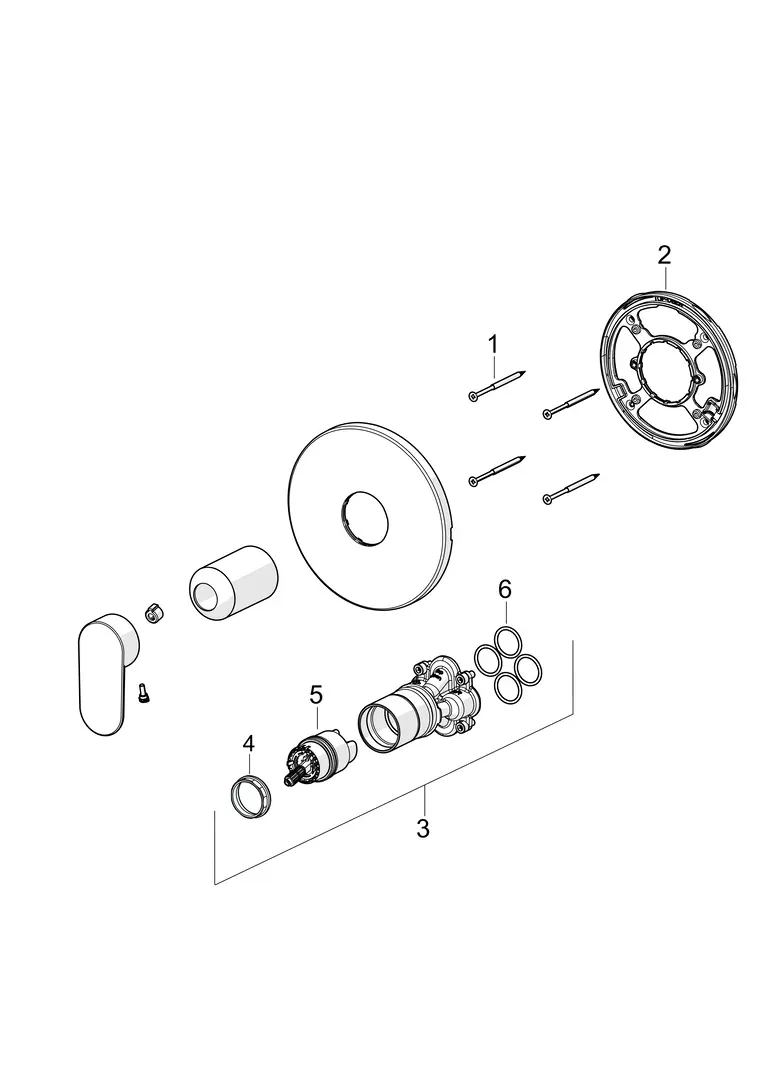 2

1

6

5

4

3