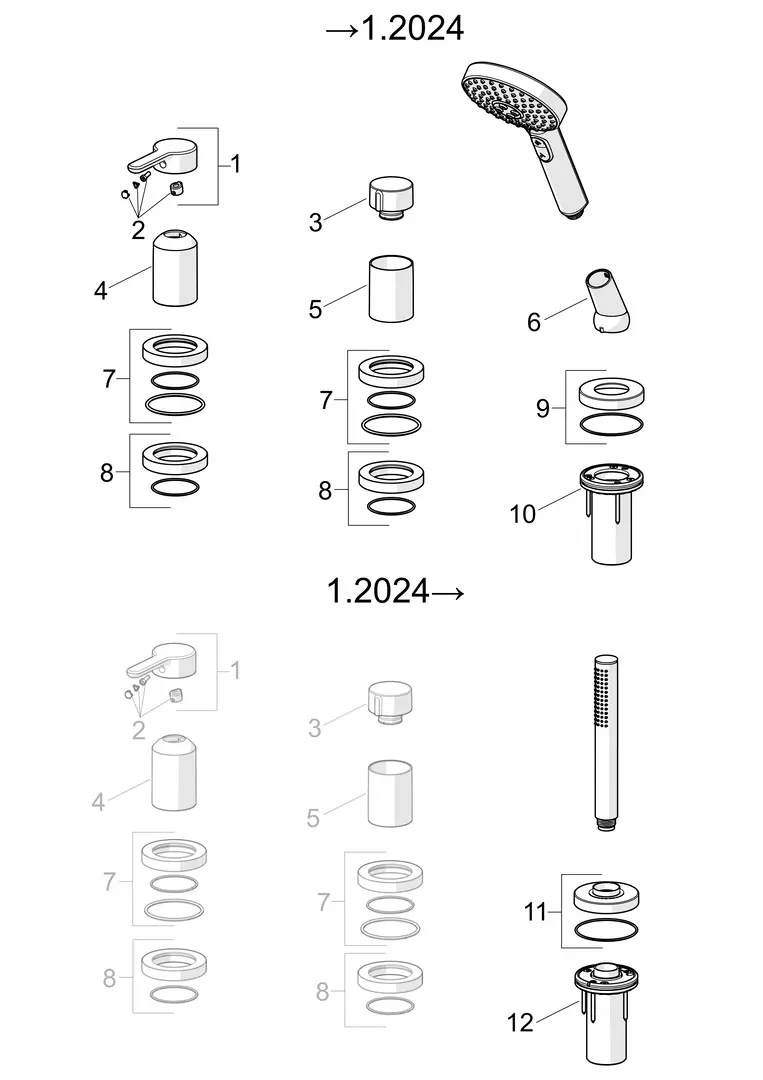 →1.2024

1
2
3
4
5
6
7
7
9
8
8
10

1.2024→

1
2
3
4
5
7
7
11
8
8
12