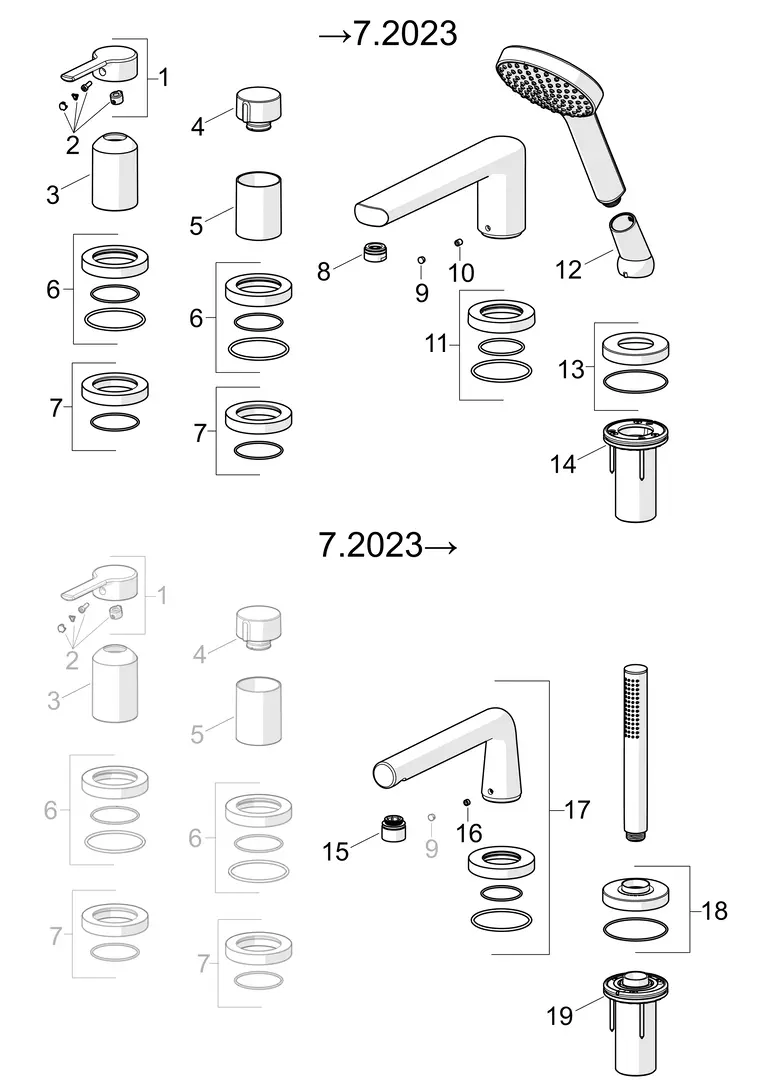 →7.2023

1
2
3
4
5
6
6
7
7
8
9
10
11
12
13
14

7.2023→

1
2
3
4
5
6
6
7
7
15
9
16
17
18
19