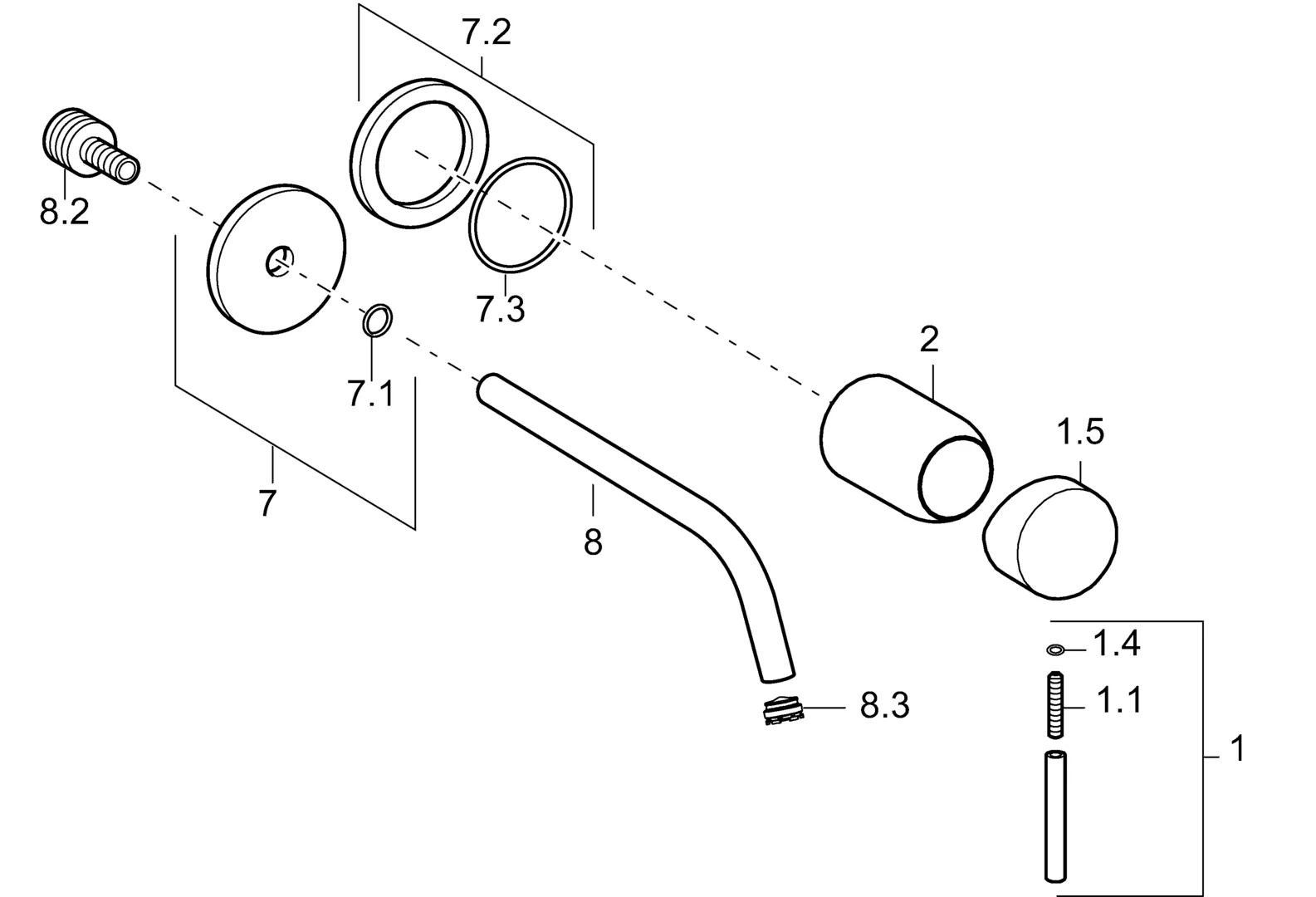 7.2
8.2
7.3
7.1
2
1.5
7
8
1.4
1.1
8.3
1