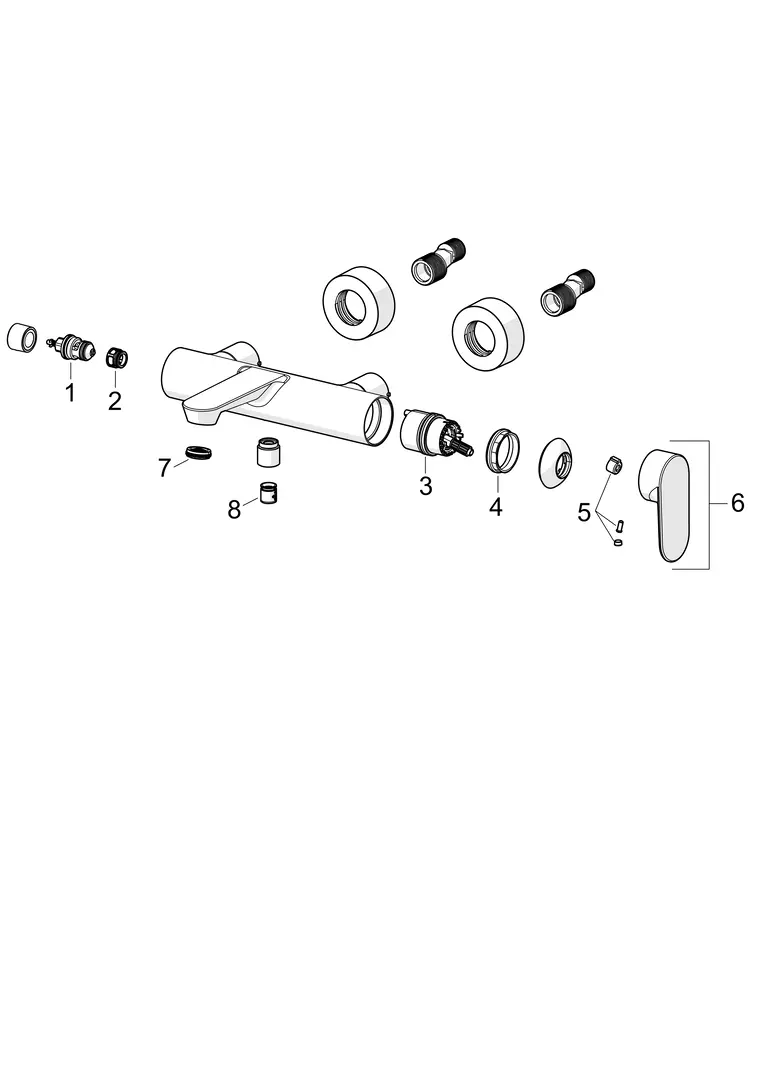 1
2
7
8
3
4
5
6