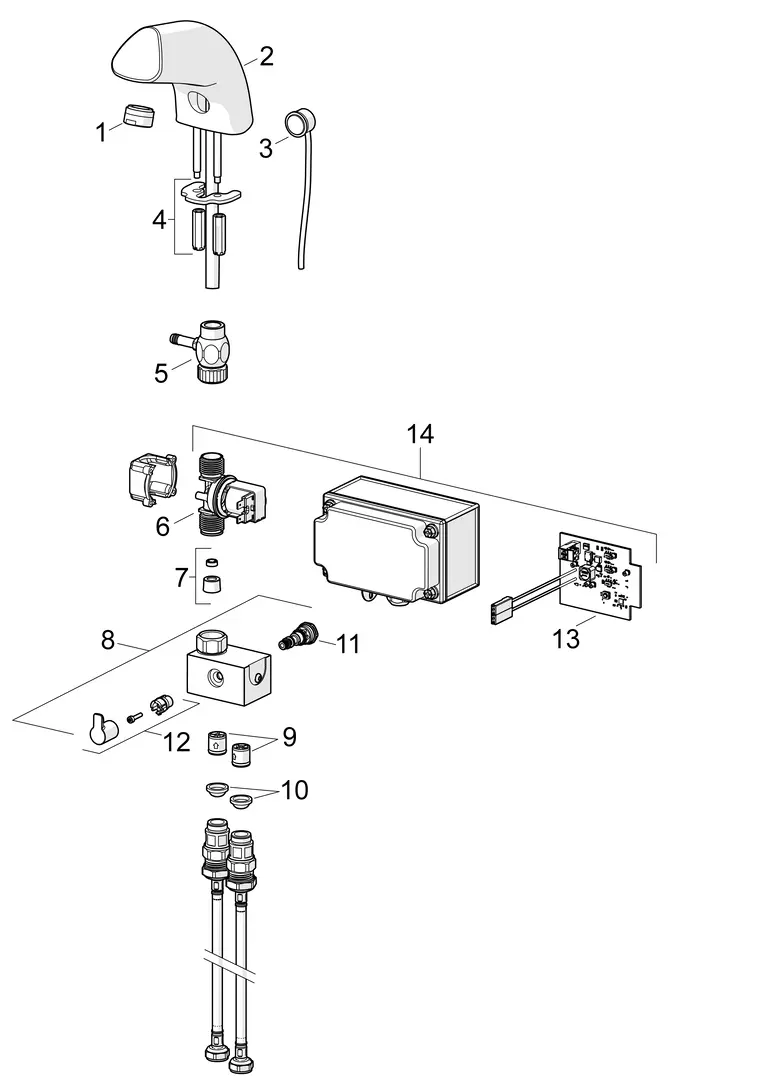 2
1
3
4
5
14
6
7
8
11
13
12
9
10