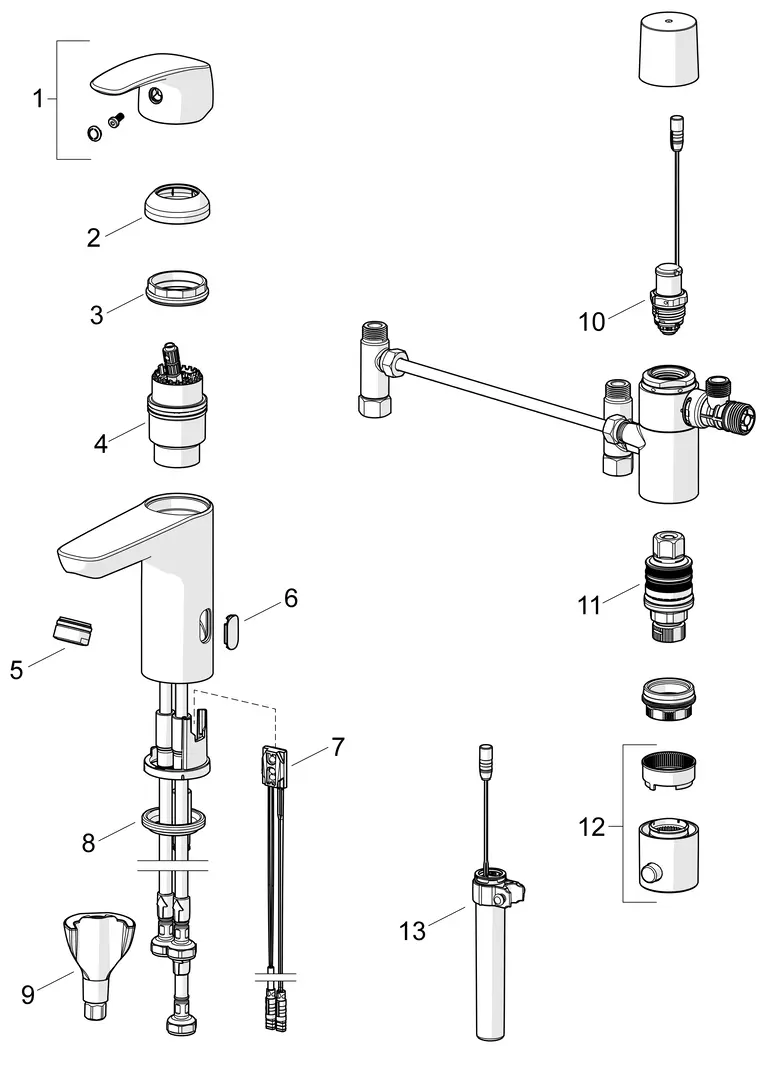 1
2
3
4
5
6
7
8
9
10
11
12
13