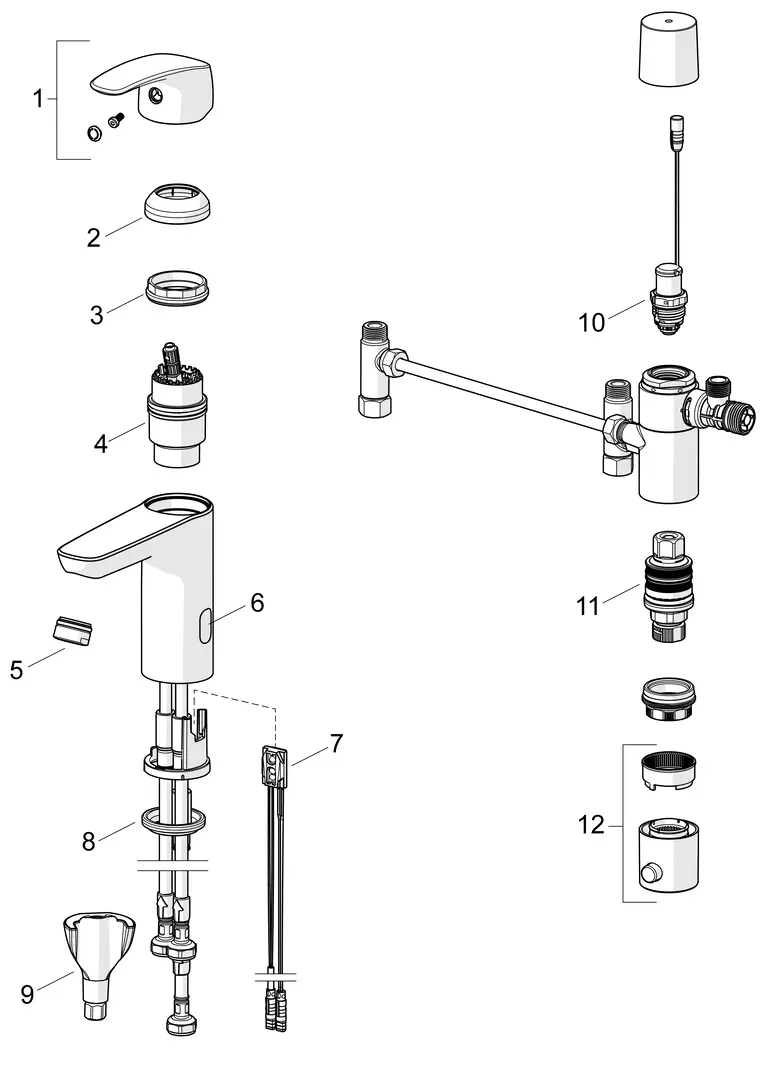 1
2
3
4
5
6
7
8
9
10
11
12