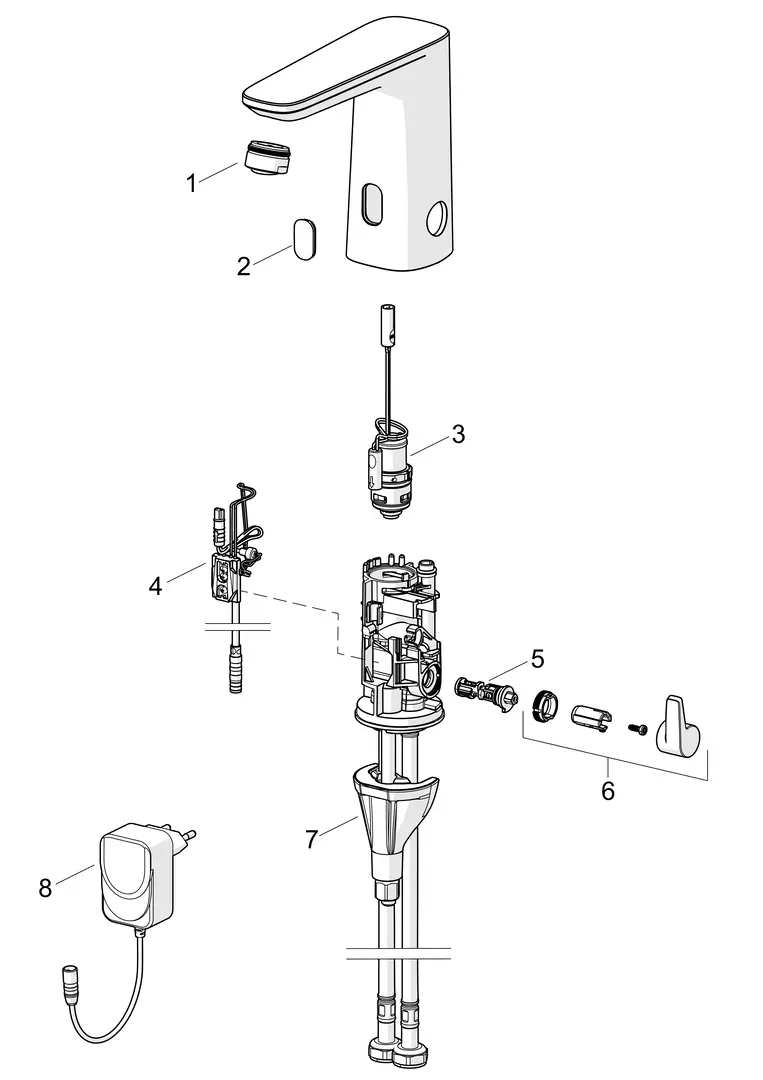 1
2
3
4
5
6
7
8