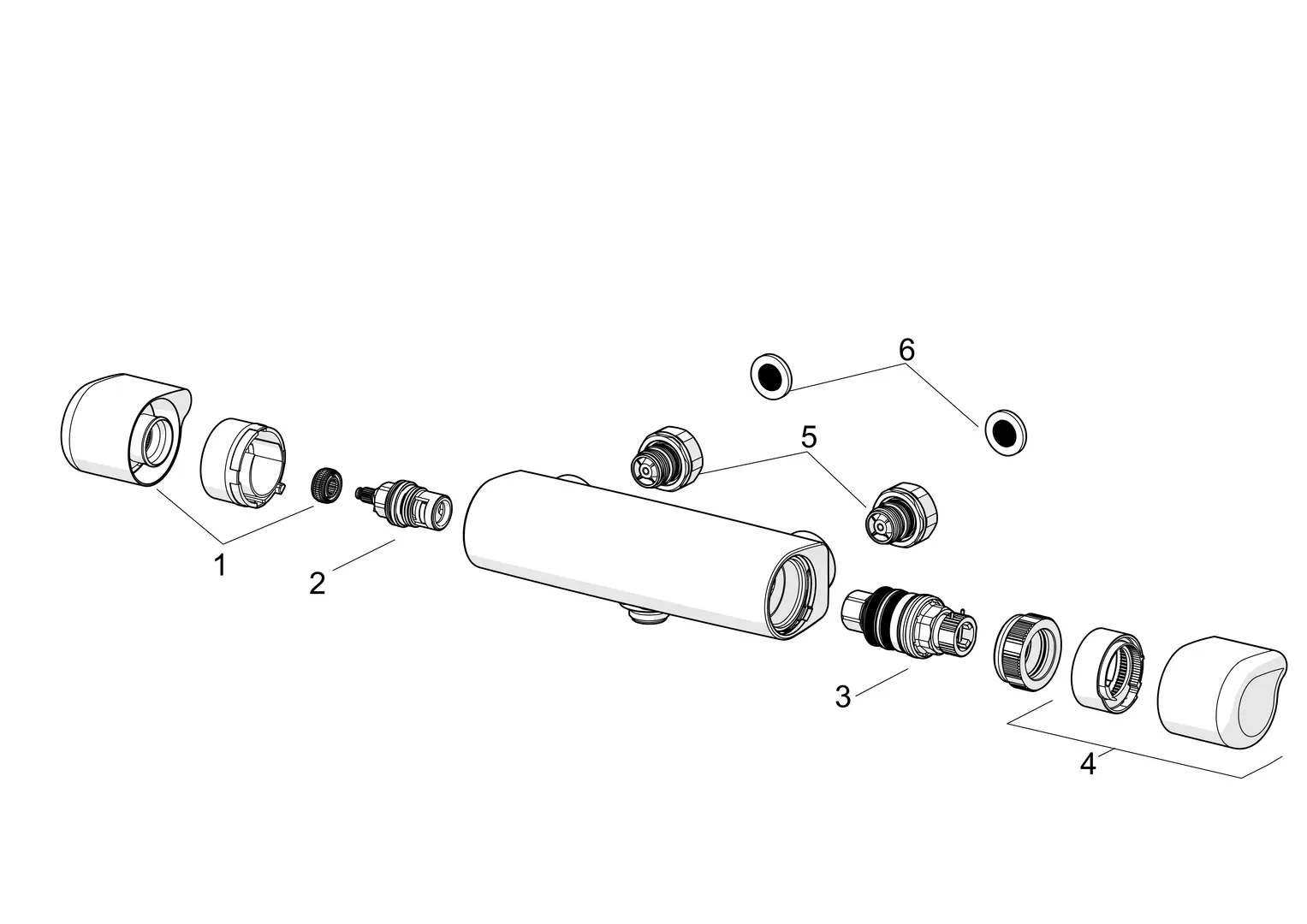 6
5
1
2
3
4