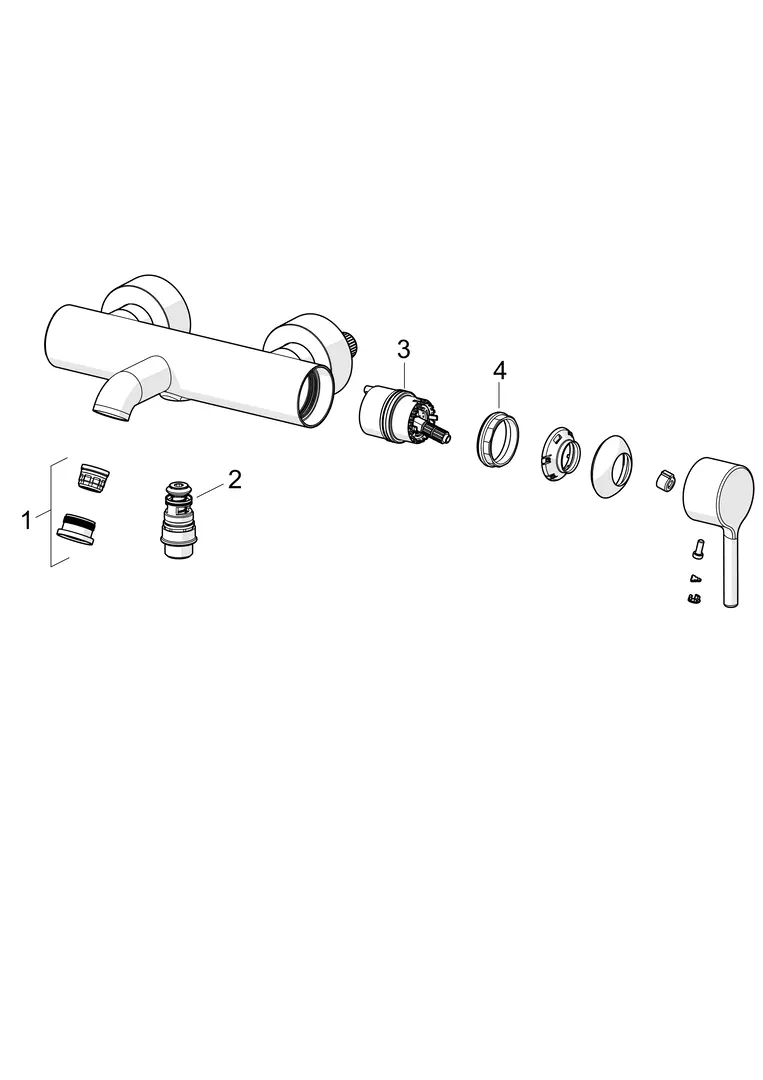 3
4
1
2