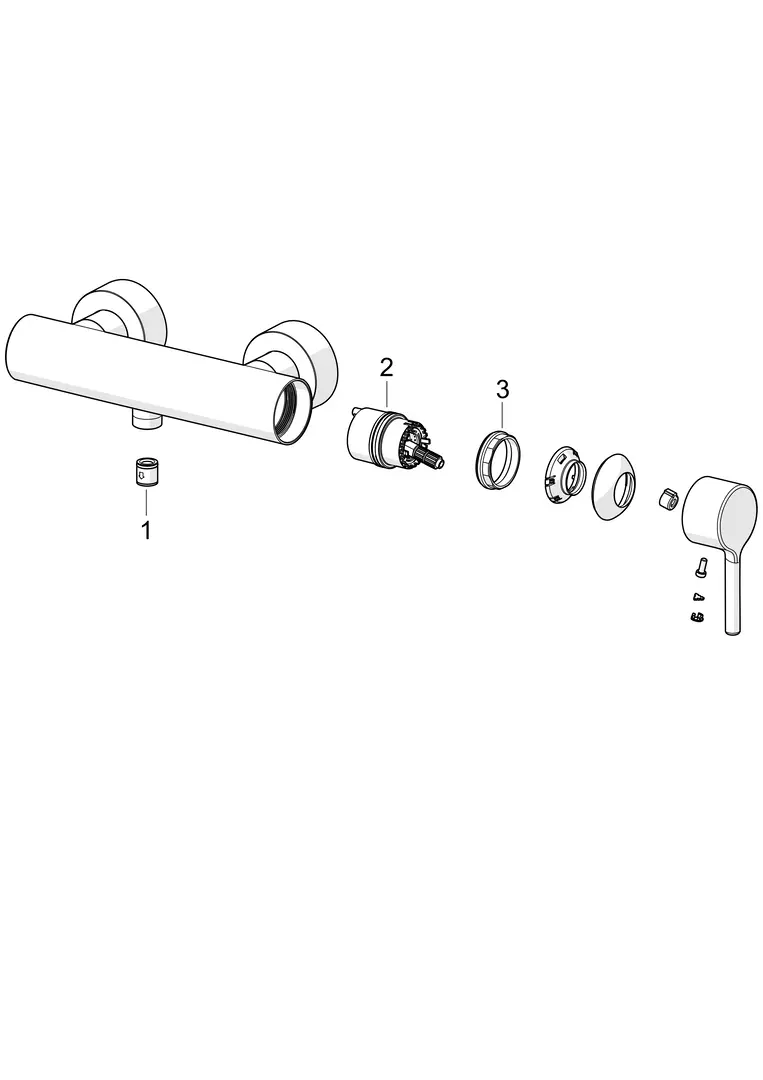 2
3
1