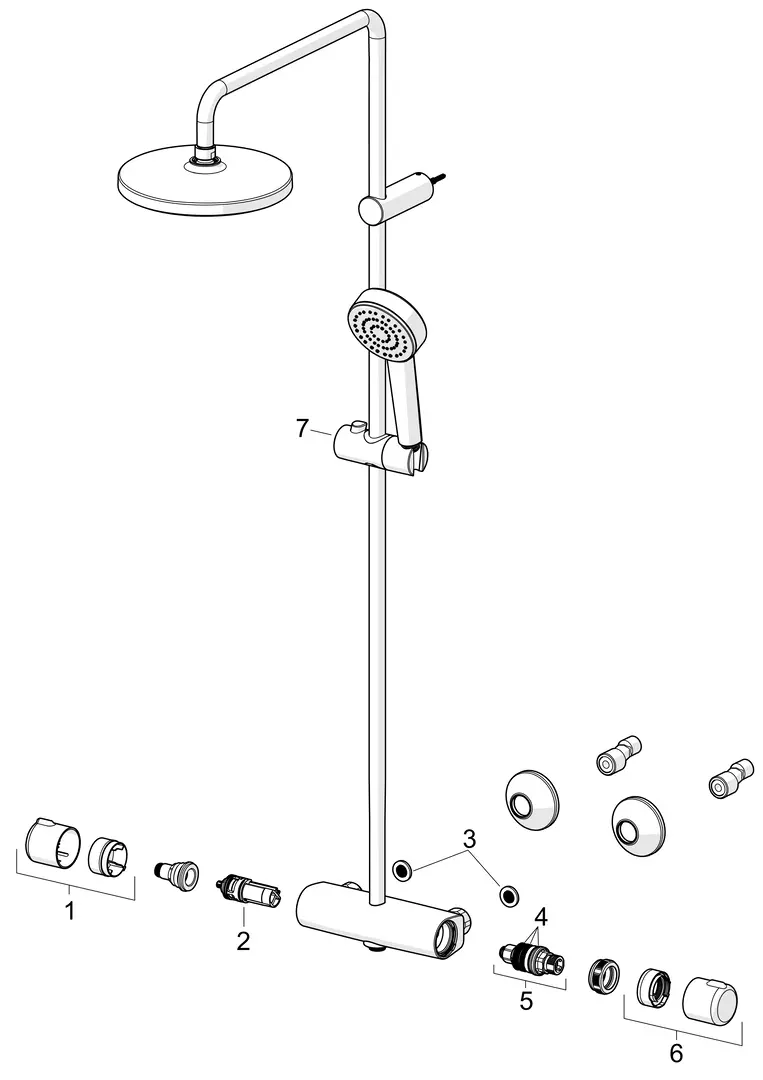 7
3
4
1
2
5
6