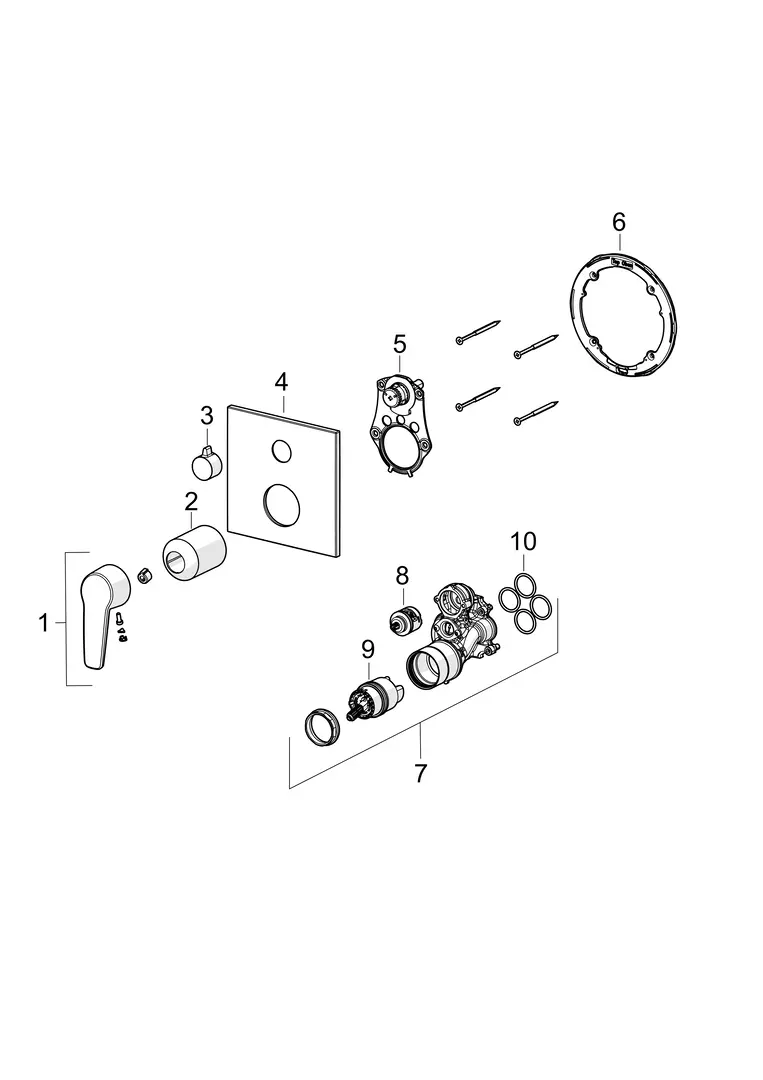 6
5
4
3
2
10
8
1
9
7