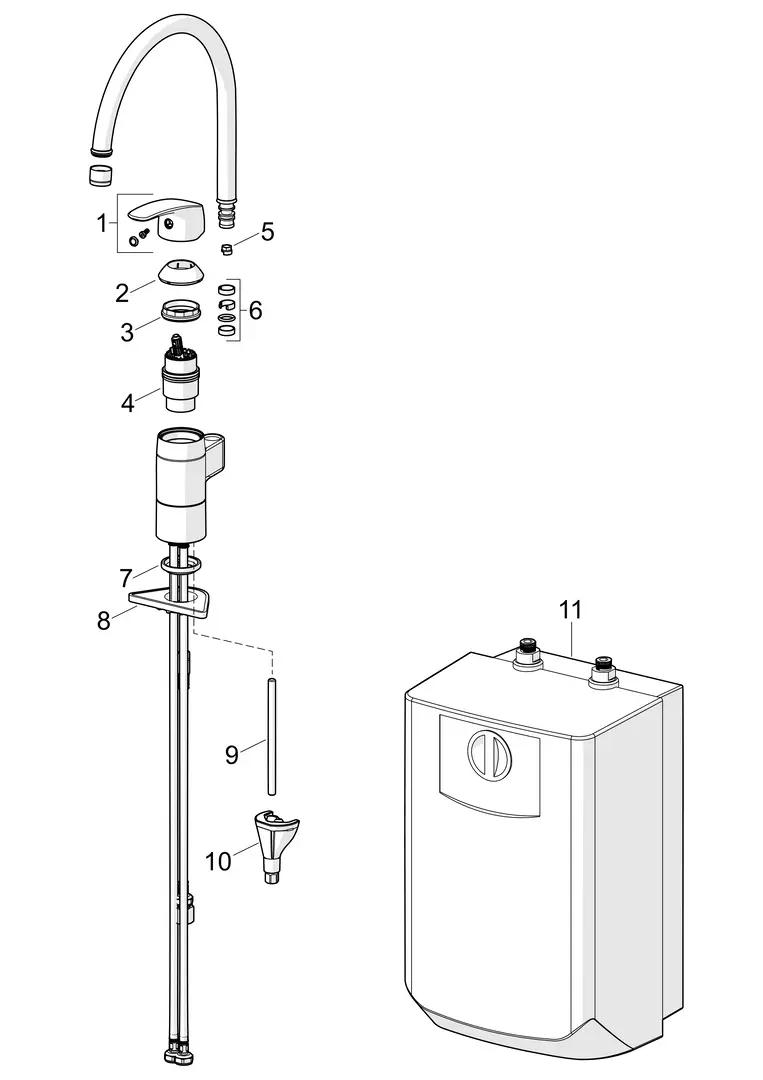 1
5
2
6
3
4
7
8
11
9
10