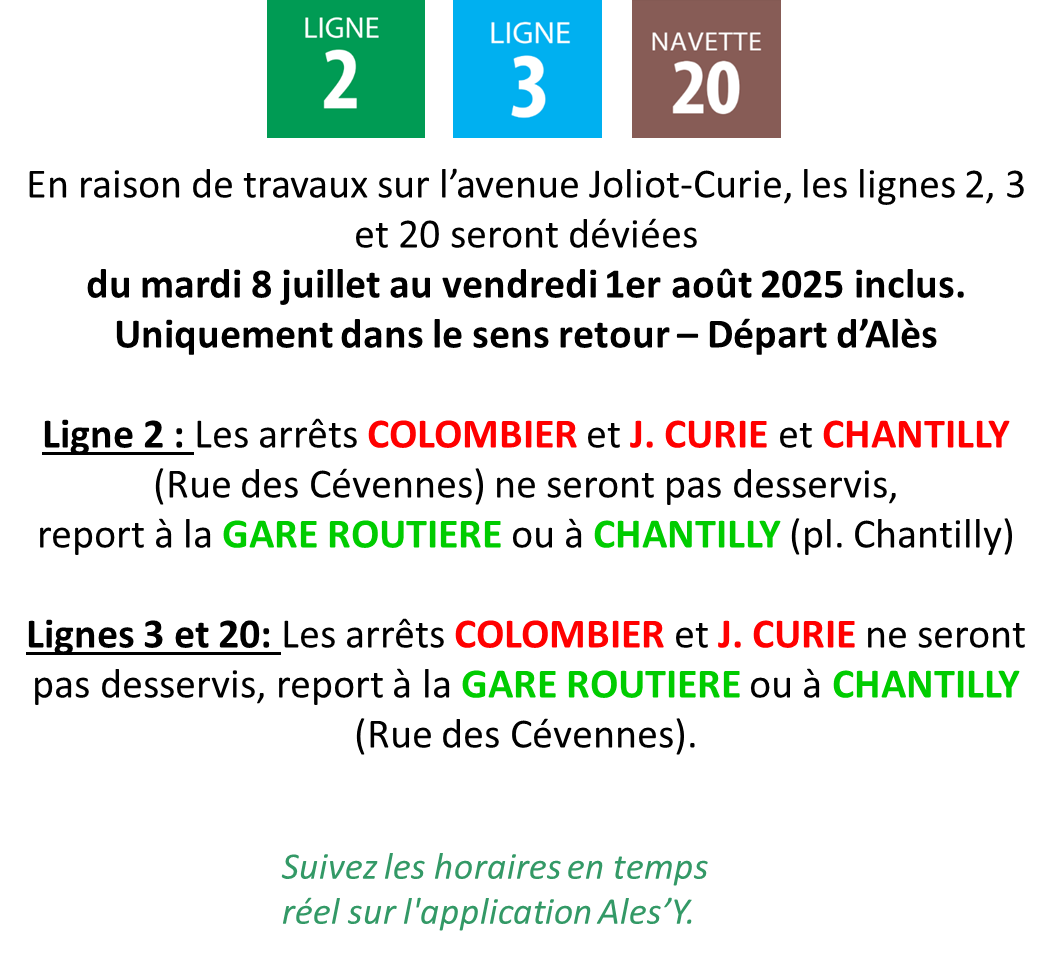 LIGNE
2

LIGNE
3

NAVETTE
20

En raison de travaux sur l'avenue Joliot-Curie, les lignes 2, 3 et 20 seront déviées
du mardi 8 juillet au vendredi 1er août 2025 inclus.
Uniquement dans le sens retour – Départ d'Alès

Ligne 2 : Les arrêts COLOMBIER et J. CURIE et CHANTILLY (Rue des Cévennes) ne seront pas desservis, report à la GARE ROUTIERE ou à CHANTILLY (pl. Chantilly)

Lignes 3 et 20: Les arrêts COLOMBIER et J. CURIE ne seront pas desservis, report à la GARE ROUTIERE ou à CHANTILLY (Rue des Cévennes).

Suivez les horaires en temps réel sur l'application Ales'Y.