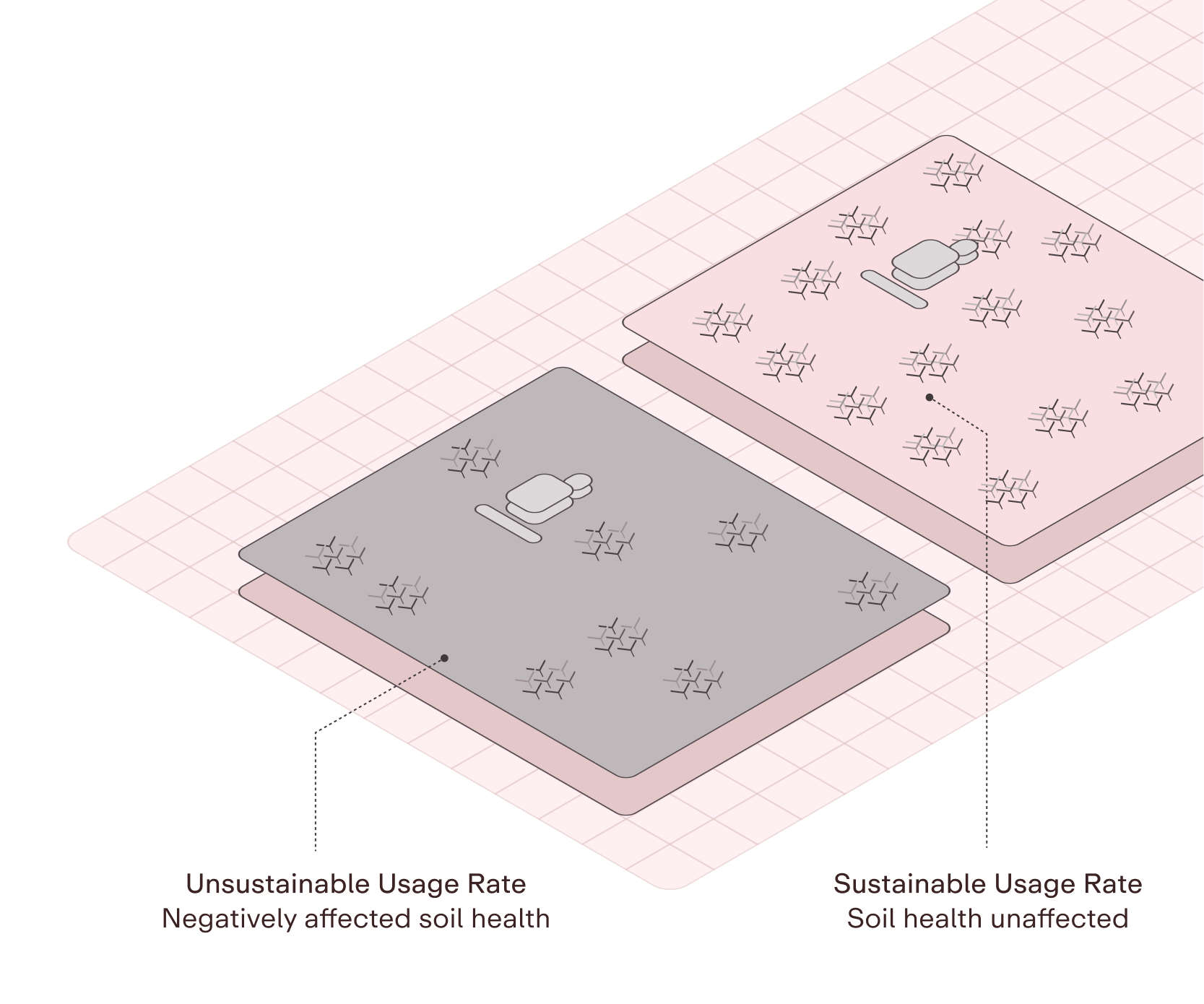 Unsustainable Usage Rate
Negatively affected soil health

Sustainable Usage Rate
Soil health unaffected