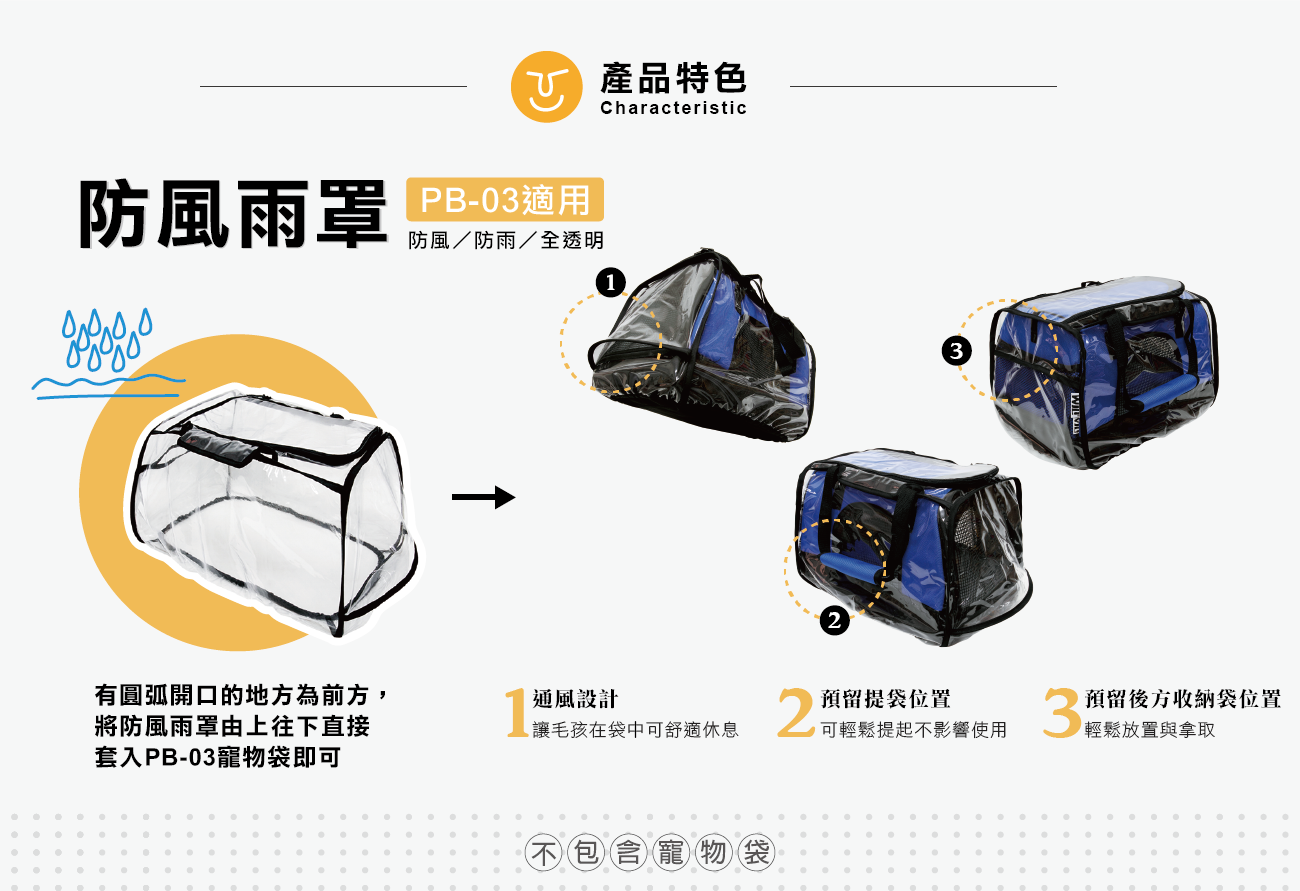 產品特色
Characteristic

防風雨罩 PB-03適用
防風／防雨／全透明

1
3
2

有圓弧開口的地方為前方，將防風雨罩由上往下直接套入PB-03寵物袋即可

1 通風設計
讓毛孩在袋中可舒適休息

2 預留提袋位置
可輕鬆提起不影響使用

3 預留後方收納袋位置
輕鬆放置與拿取

不包含寵物袋