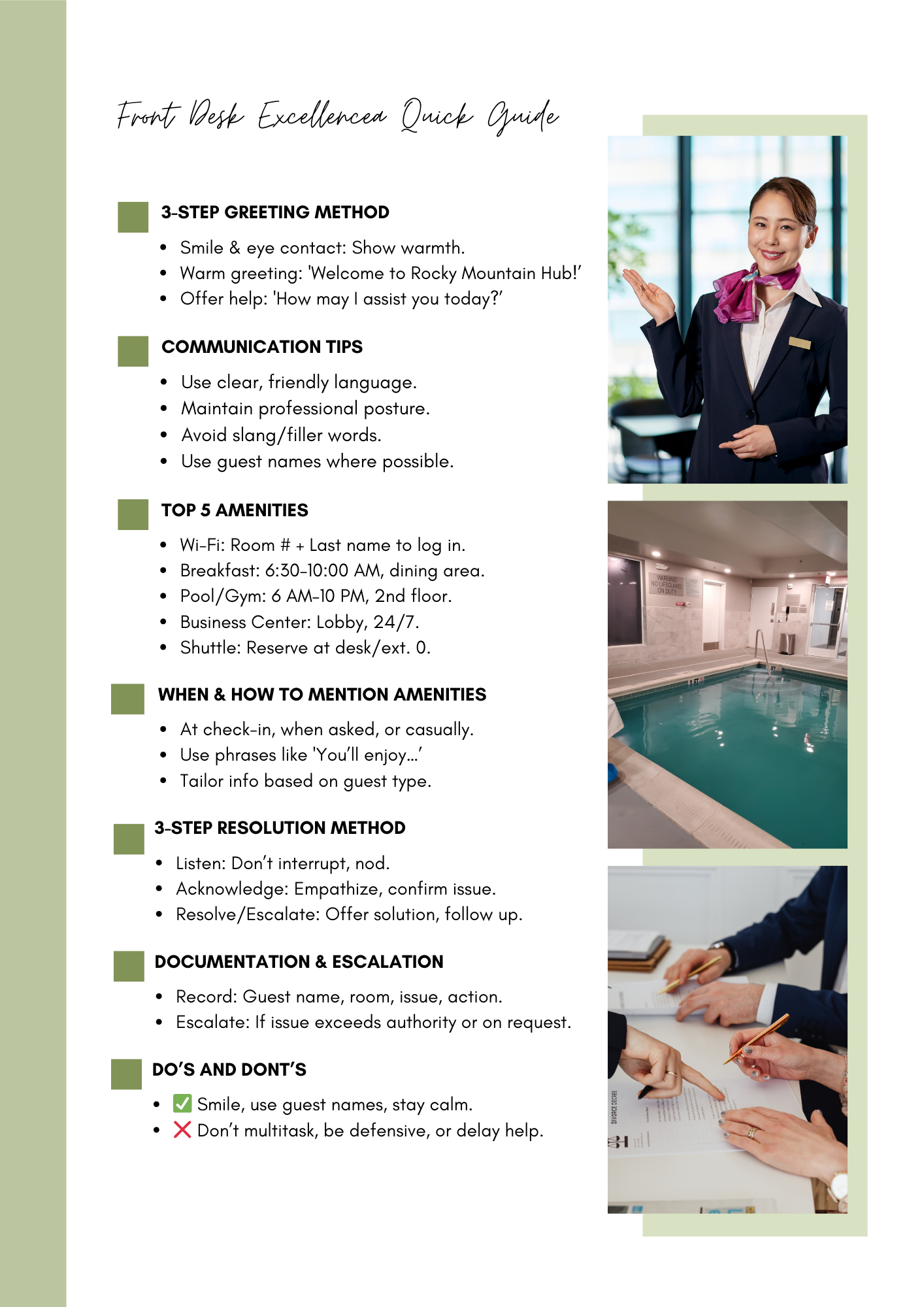 Front Desk Excellencea Quick Guide

3-STEP GREETING METHOD

- Smile & eye contact: Show warmth.
- Warm greeting: 'Welcome to Rocky Mountain Hub!'
- Offer help: 'How may I assist you today?'

COMMUNICATION TIPS

- Use clear, friendly language.
- Maintain professional posture.
- Avoid slang/filler words.
- Use guest names where possible.

TOP 5 AMENITIES

- Wi-Fi: Room # + Last name to log in.
- Breakfast: 6:30-10:00 AM, dining area.
- Pool/Gym: 6 AM-10 PM, 2nd floor.
- Business Center: Lobby, 24/7.
- Shuttle: Reserve at desk/ext. 0.

WHEN & HOW TO MENTION AMENITIES

- At check-in, when asked, or casually.
- Use phrases like 'You'll enjoy...'
- Tailor info based on guest type.

3-STEP RESOLUTION METHOD

- Listen: Don't interrupt, nod.
- Acknowledge: Empathize, confirm issue.
- Resolve/Escalate: Offer solution, follow up.

DOCUMENTATION & ESCALATION

- Record: Guest name, room, issue, action.
- Escalate: If issue exceeds authority or on request.

DO'S AND DONT'S

- ✅ Smile, use guest names, stay calm.
- ❌ Don't multitask, be defensive, or delay help.

WARNING NO LIFEGUARD ON DUTY

DIVORCE DECREE