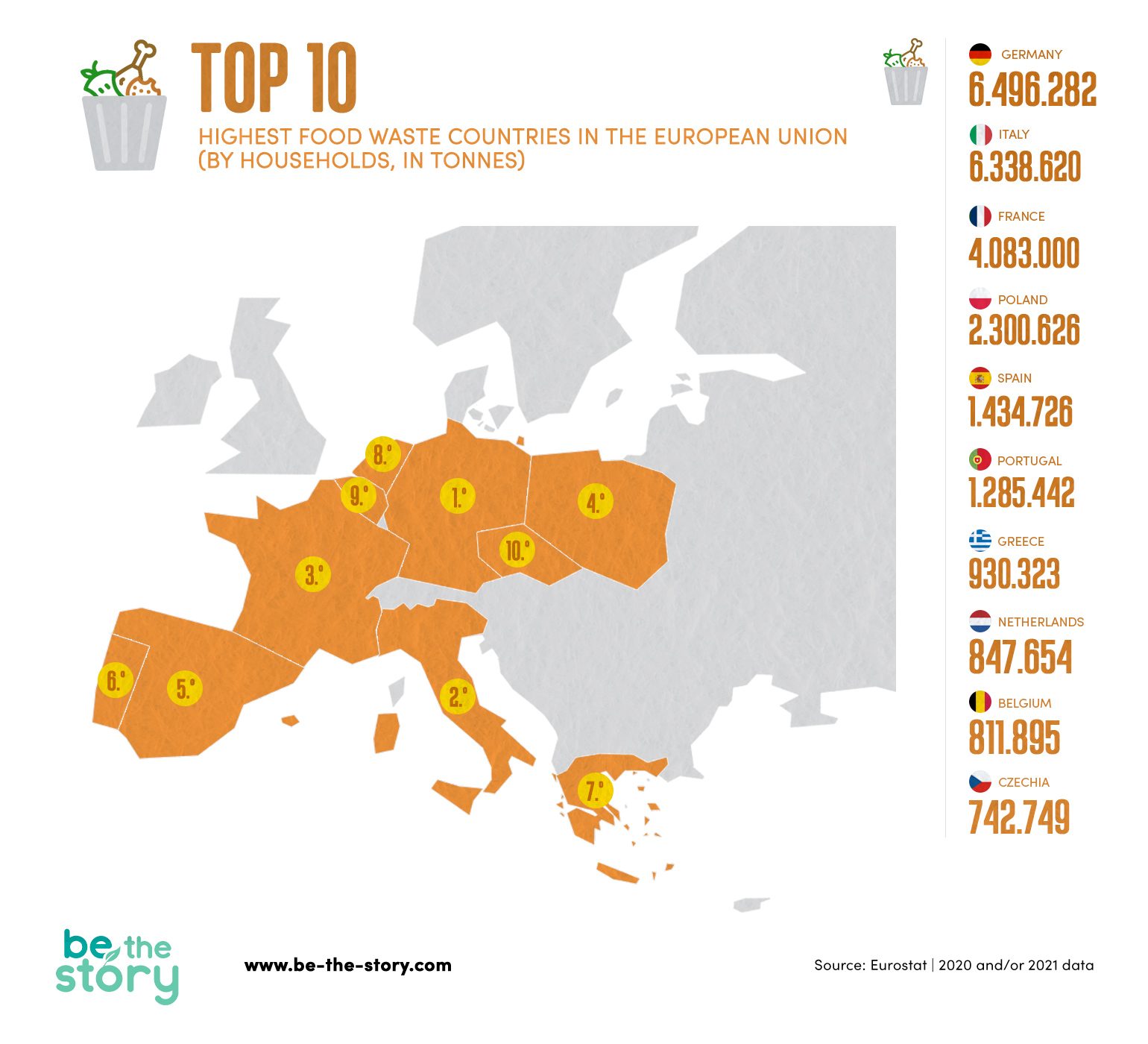 TOP 10

HIGHEST FOOD WASTE COUNTRIES IN THE EUROPEAN UNION (BY HOUSEHOLDS, IN TONNES)

8.º
9.º
1.º
4.º
10.º
3.º
6.º
5.º
2.º
7.º

GERMANY
6.496.282

ITALY
6.338.620

FRANCE
4.083.000

POLAND
2.300.626

SPAIN
1.434.726

PORTUGAL
1.285.442

GREECE
930.323

NETHERLANDS
847.654

BELGIUM
811.895

CZECHIA
742.749

be the story

www.be-the-story.com

Source: Eurostat | 2020 and/or 2021 data