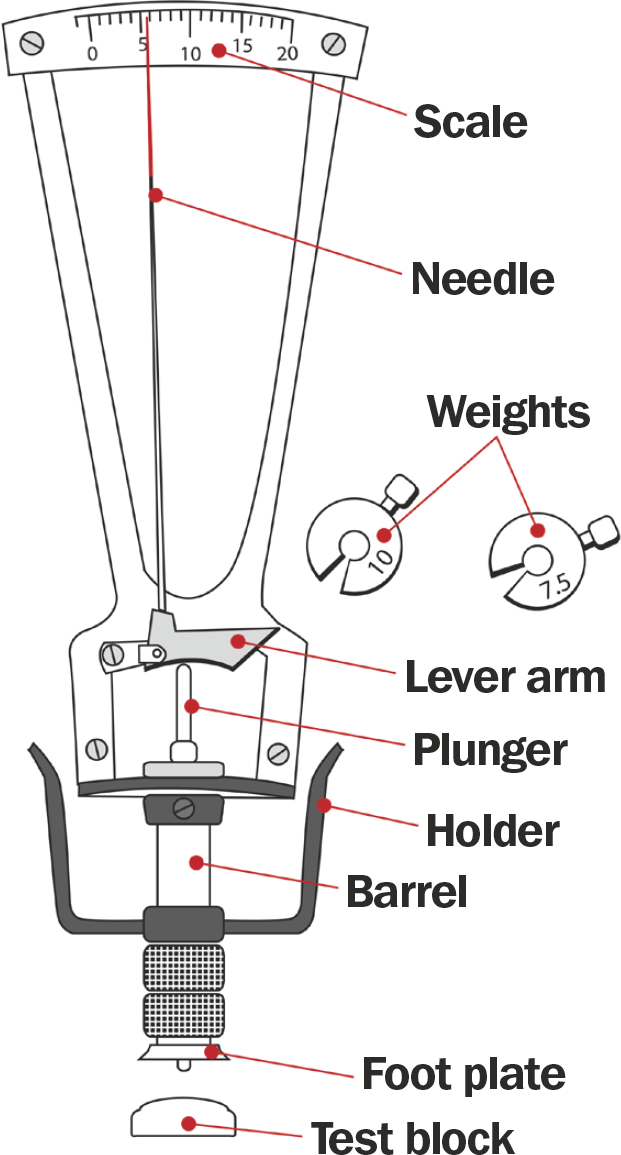 0 5 10 15 20

Scale

Needle

Weights

10

7.5

Lever arm

Plunger

Holder

Barrel

Foot plate

Test block