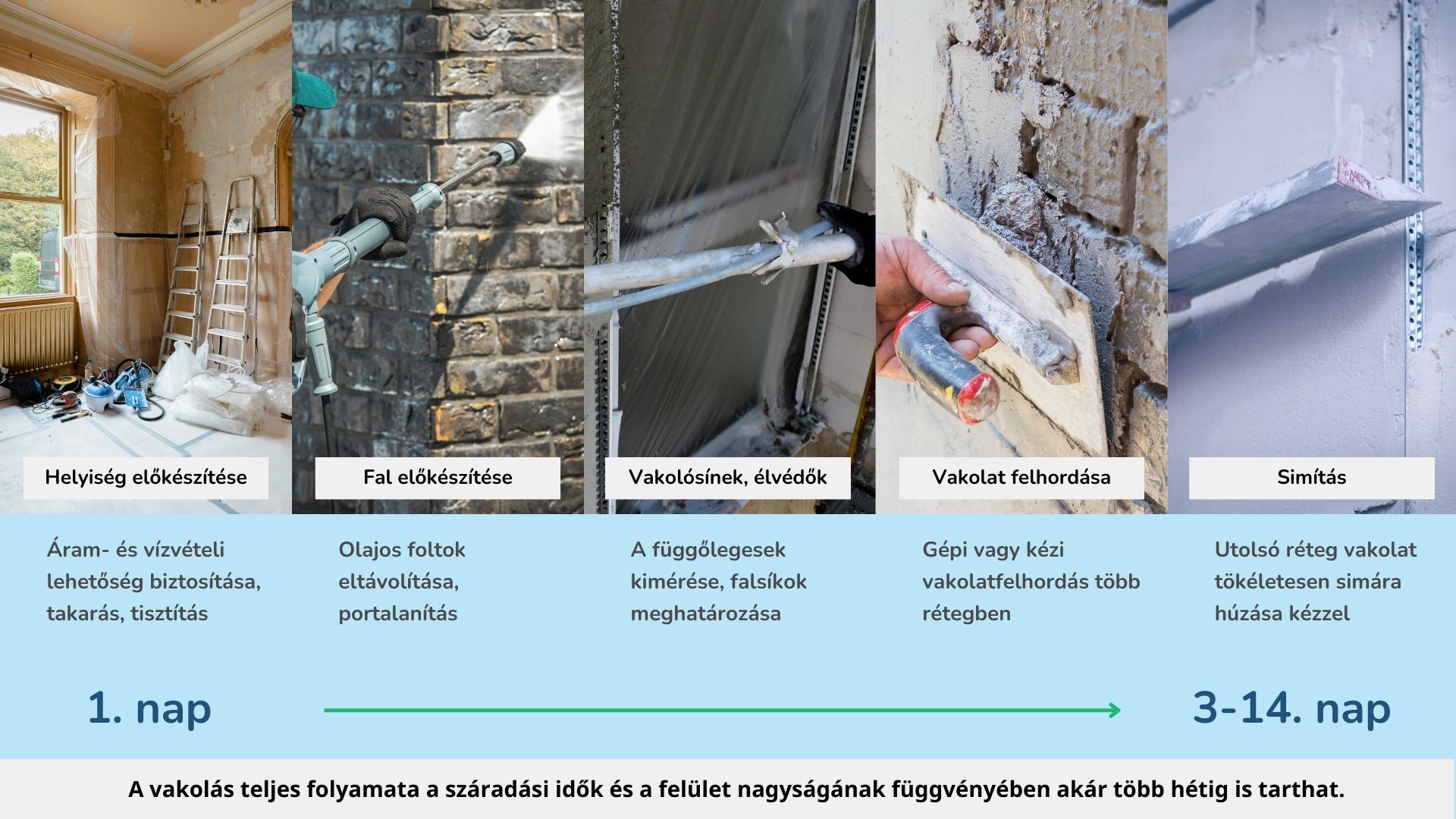 Helyiség előkészítése

Áram- és vízvételi lehetőség biztosítása, takarás, tisztítás

Fal előkészítése

Olajos foltok eltávolítása, portalanítás

Vakolósínek, élvédők

A függőlegesek kimérése, falsíkok meghatározása

Vakolat felhordása

Gépi vagy kézi vakolatfelhordás több rétegben

Simítás

Utolsó réteg vakolat tökéletesen simára húzása kézzel

1. nap

3-14. nap

A vakolás teljes folyamata a száradási idők és a felület nagyságának függvényében akár több hétig is tarthat.