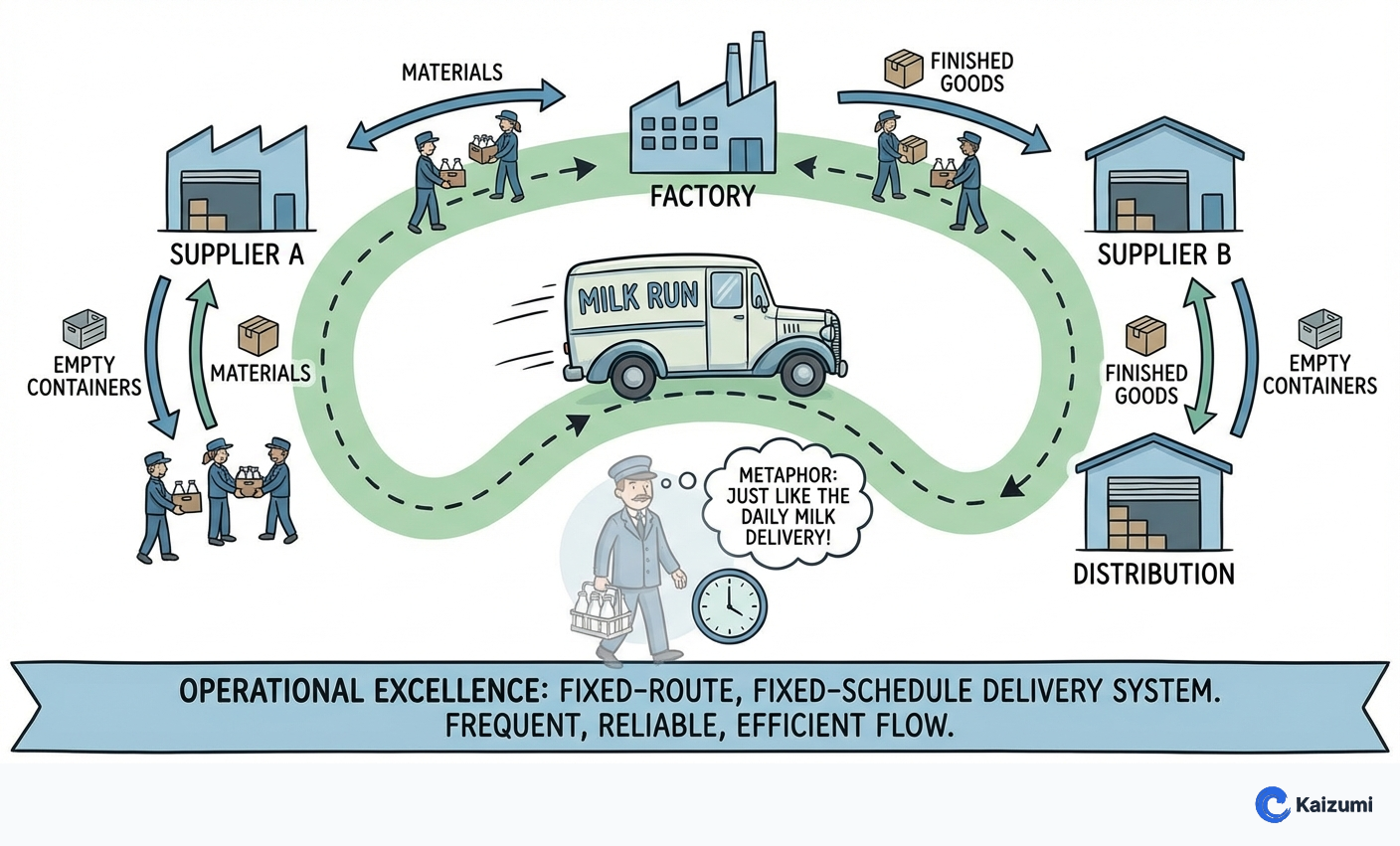 MATERIALS

FINISHED GOODS

FACTORY

SUPPLIER A

SUPPLIER B

MILK RUN

EMPTY CONTAINERS

MATERIALS

FINISHED GOODS

EMPTY CONTAINERS

METAPHOR: JUST LIKE THE DAILY MILK DELIVERY!

DISTRIBUTION

OPERATIONAL EXCELLENCE: FIXED-ROUTE, FIXED-SCHEDULE DELIVERY SYSTEM. FREQUENT, RELIABLE, EFFICIENT FLOW.

Kaizumi