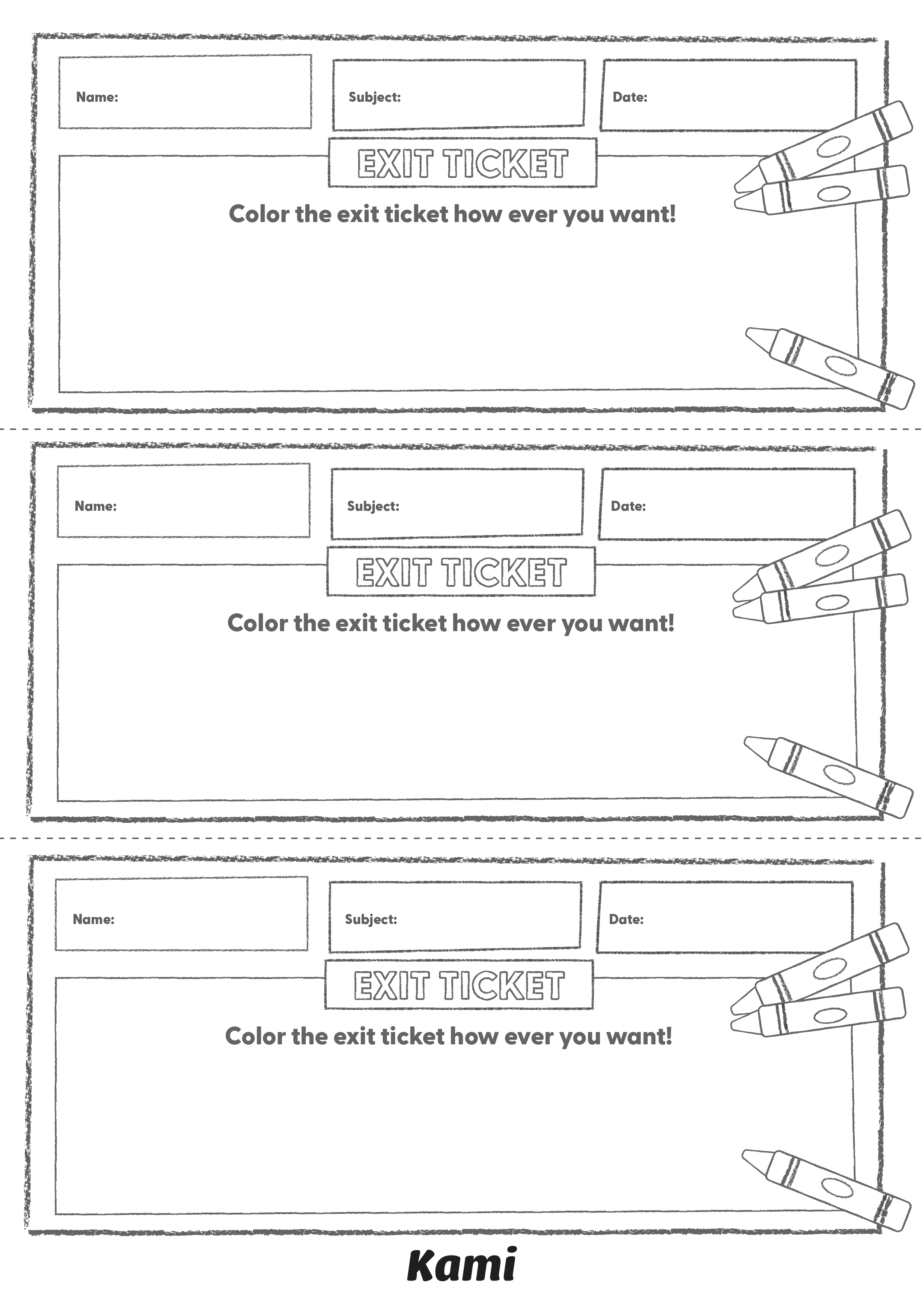 Name:

Subject:

Date:

EXIT TICKET

Color the exit ticket how ever you want!

Name:

Subject:

Date:

EXIT TICKET

Color the exit ticket how ever you want!

Name:

Subject:

Date:

EXIT TICKET

Color the exit ticket how ever you want!

Kami