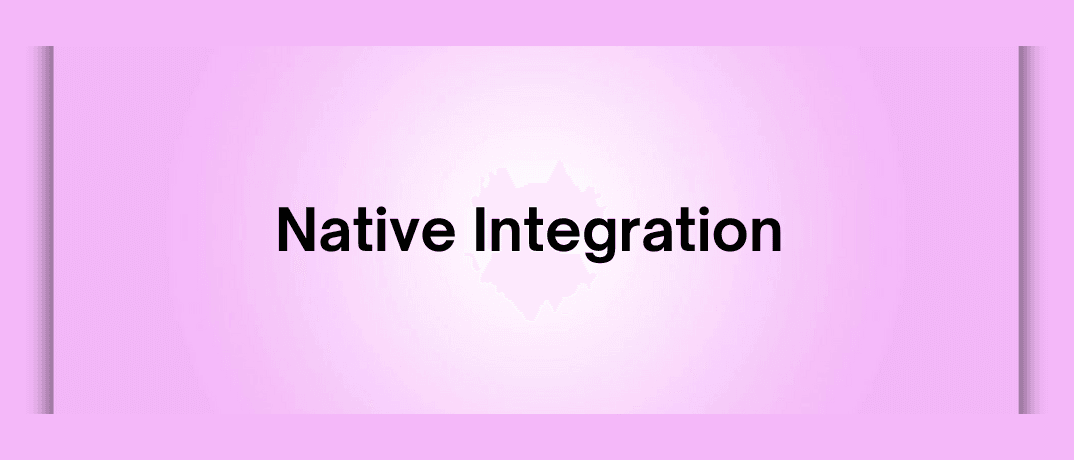 Native Integration