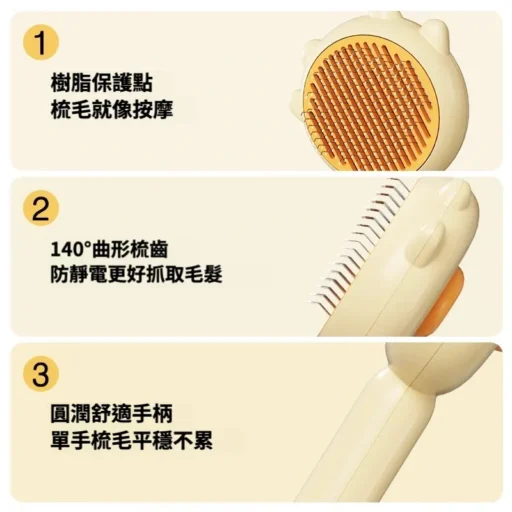 1

樹脂保護點
梳毛就像按摩

2

140°曲形梳齒
防靜電更好抓取毛髮

3

圓潤舒適手柄
單手梳毛平穩不累