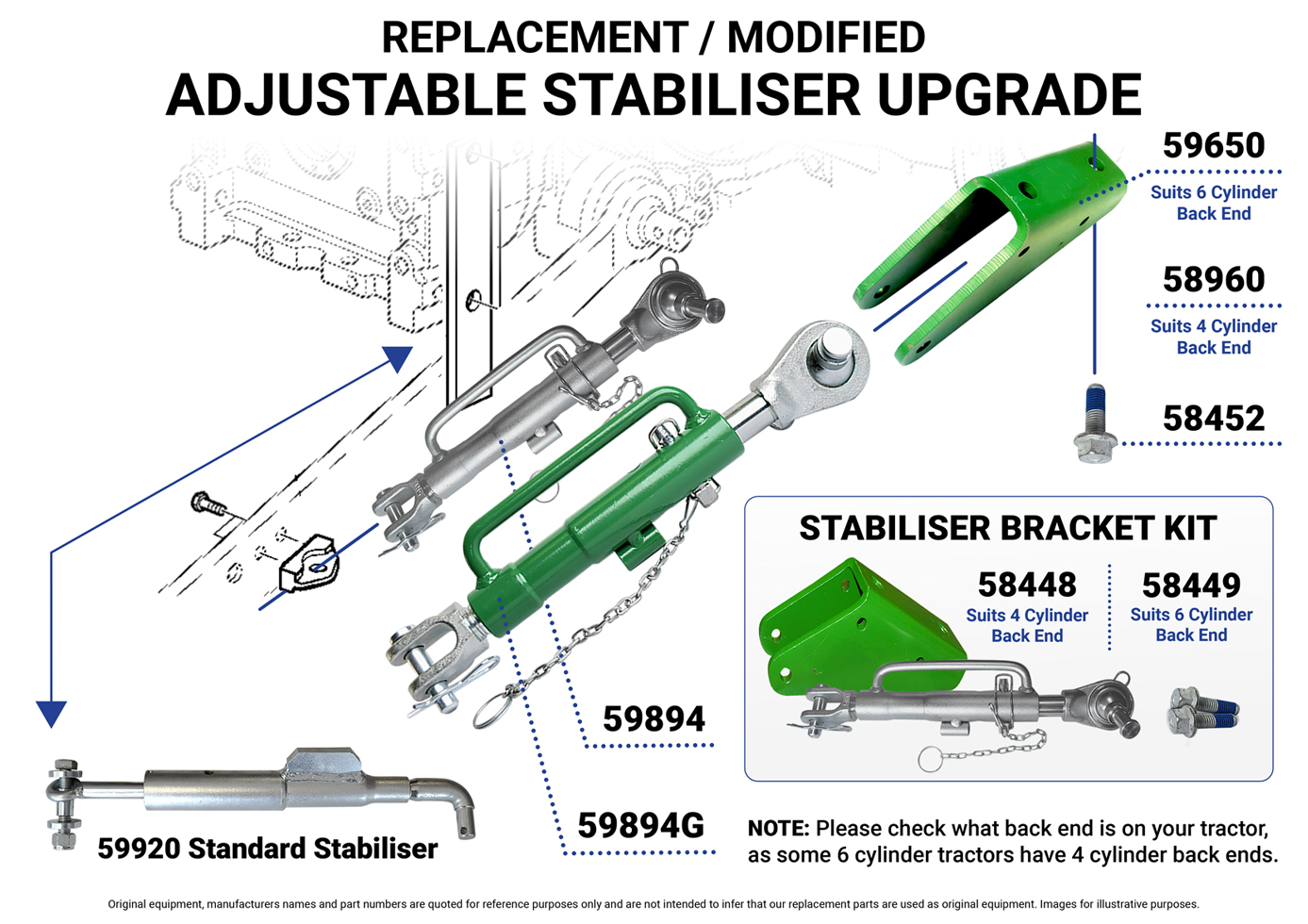 REPLACEMENT / MODIFIED
ADJUSTABLE STABILISER UPGRADE

59650
Suits 6 Cylinder Back End

58960
Suits 4 Cylinder Back End

58452

STABILISER BRACKET KIT

58448
Suits 4 Cylinder Back End

58449
Suits 6 Cylinder Back End

59894

59894G

59920 Standard Stabiliser

NOTE: Please check what back end is on your tractor, as some 6 cylinder tractors have 4 cylinder back ends.

Original equipment, manufacturers names and part numbers are quoted for reference purposes only and are not intended to infer that our replacement parts are used as original equipment. Images for illustrative purposes.