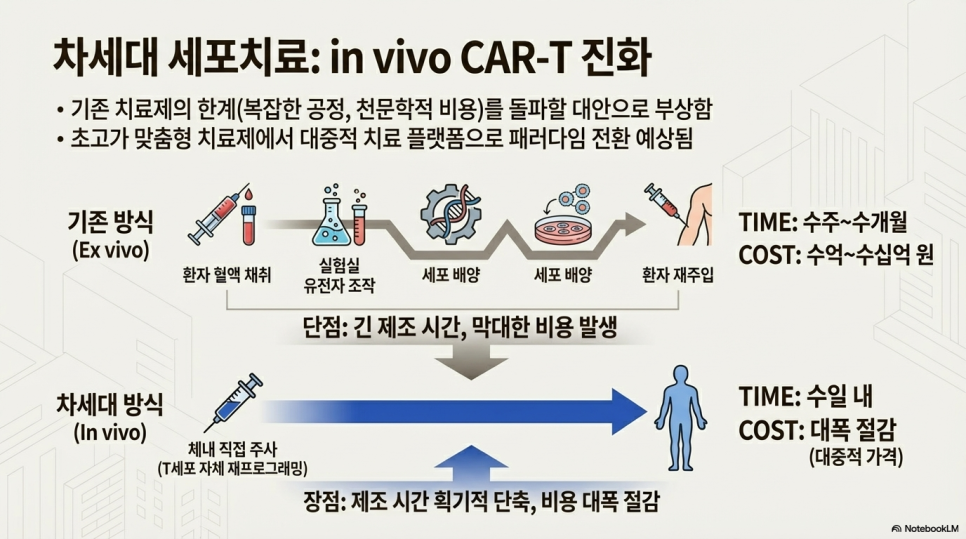 차세대 세포치료: in vivo CAR-T 진화

• 기존 치료제의 한계(복잡한 공정, 천문학적 비용)를 돌파할 대안으로 부상함
• 초고가 맞춤형 치료제에서 대중적 치료 플랫폼으로 패러다임 전환 예상됨

기존 방식
(Ex vivo)

환자 혈액 채취

실험실
유전자 조작

세포 배양

세포 배양

환자 재주입

TIME: 수주~수개월
COST: 수억~수십억 원

단점: 긴 제조 시간, 막대한 비용 발생

차세대 방식
(In vivo)

체내 직접 주사
(T세포 자체 재프로그래밍)

TIME: 수일 내
COST: 대폭 절감
(대중적 가격)

장점: 제조 시간 획기적 단축, 비용 대폭 절감

NotebookLM