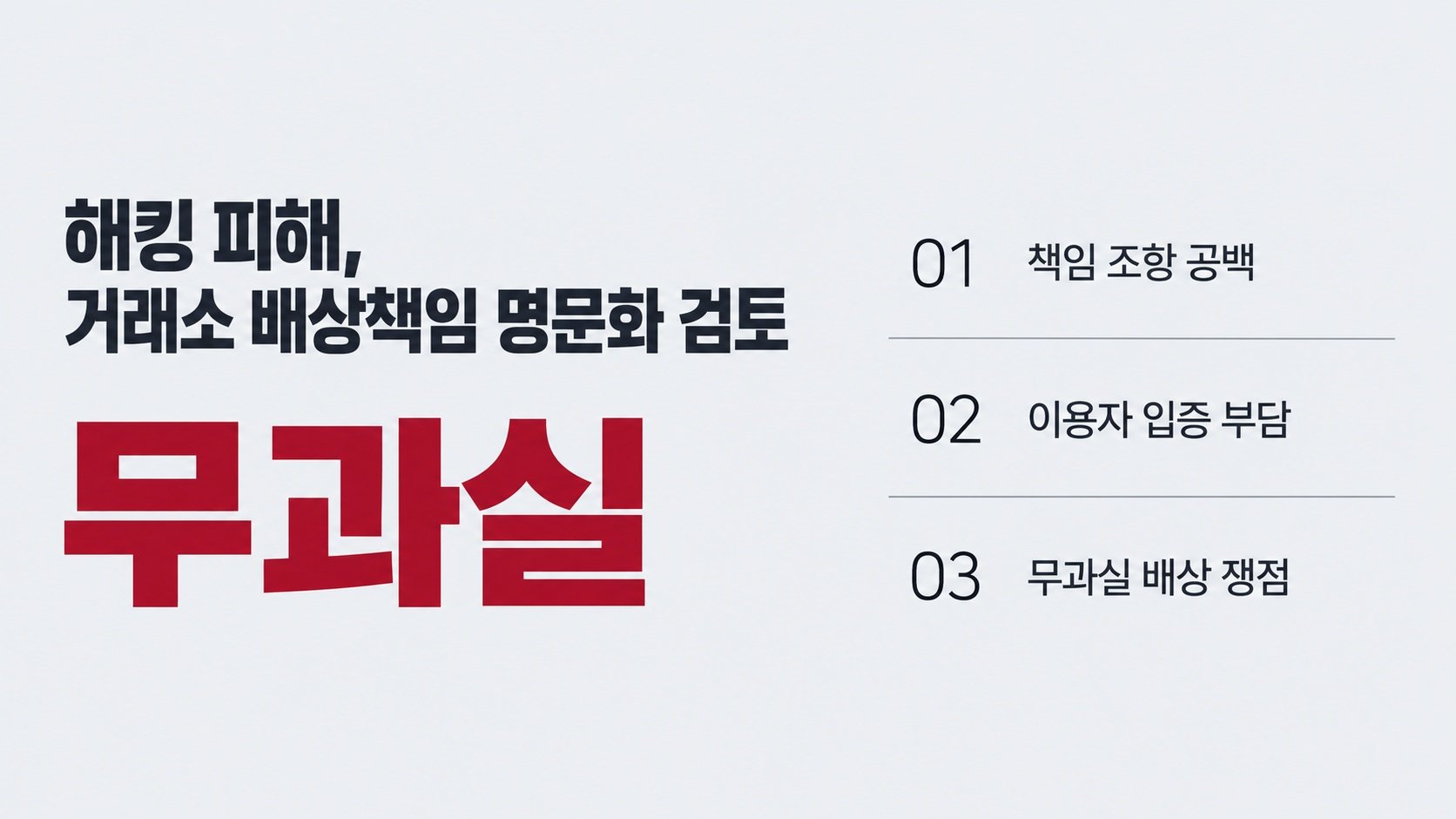 해킹 피해,
거래소 배상책임 명문화 검토

무과실

01 책임 조항 공백

02 이용자 입증 부담

03 무과실 배상 쟁점