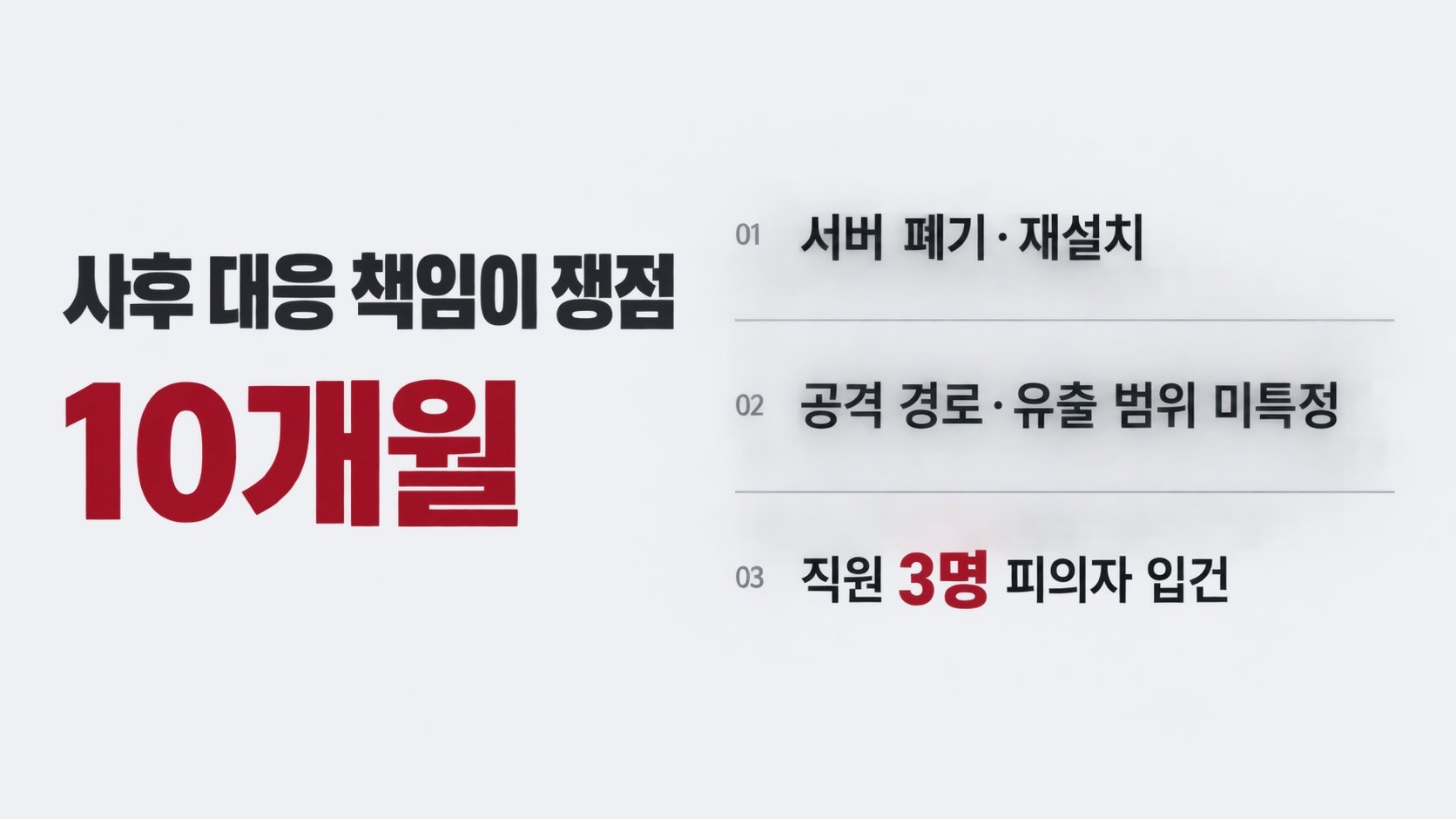 사후 대응 책임이 쟁점

10개월

01 서버 폐기·재설치

02 공격 경로·유출 범위 미특정

03 직원 3명 피의자 입건