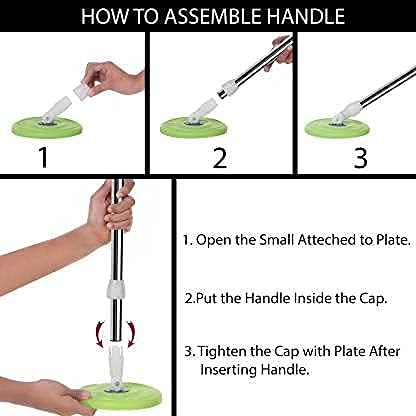 HOW TO ASSEMBLE HANDLE

1

2

3

1. Open the Small Atteched to Plate.

2.Put the Handle Inside the Cap.

3. Tighten the Cap with Plate After Inserting Handle.