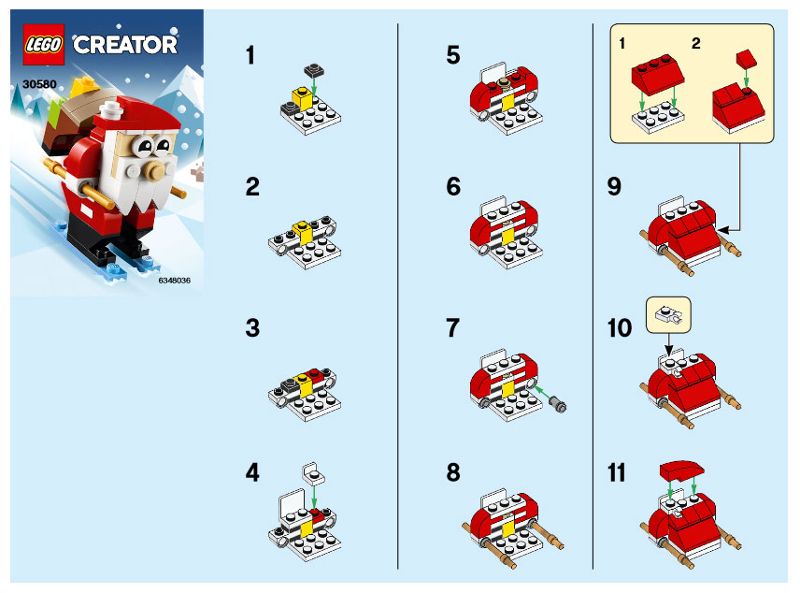 LEGO CREATOR
30580
6348036

1

2

3

4

5

6

7

8

1 2

9

10

11