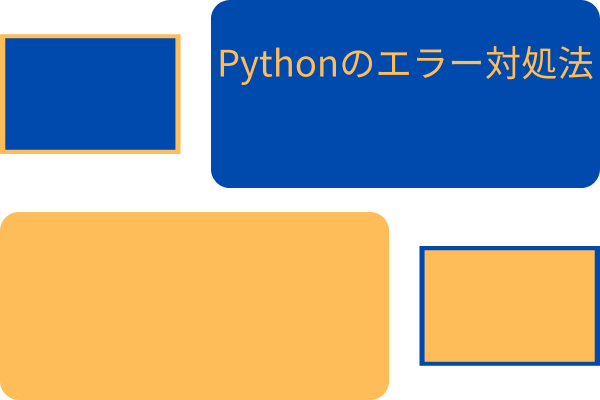 Pythonのエラー対処法