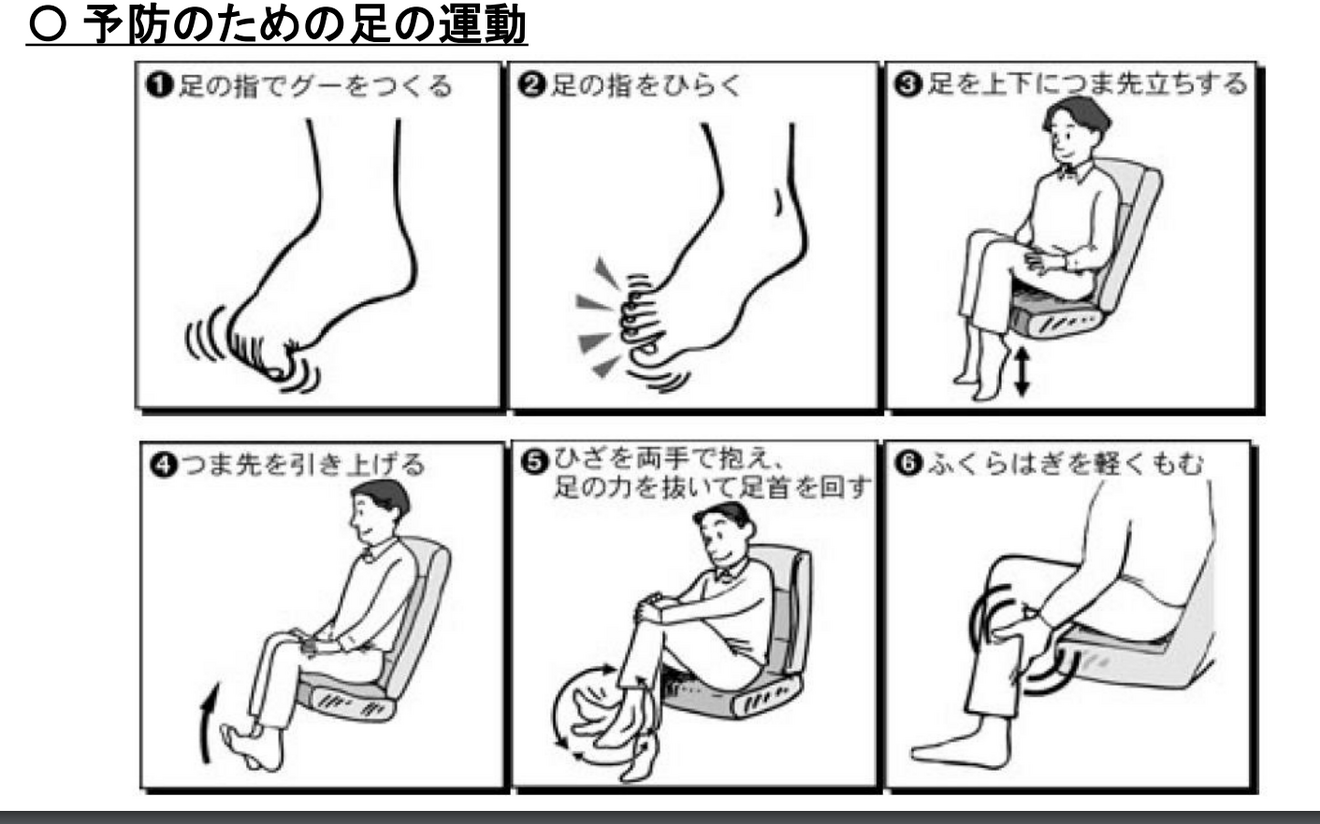 ○ 予防のための足の運動

❶足の指でグーをつくる

❷足の指をひらく

❸足を上下につま先立ちする

❹つま先を引き上げる

❺ひざを両手で抱え、足の力を抜いて足首を回す

❻ふくらはぎを軽くもむ