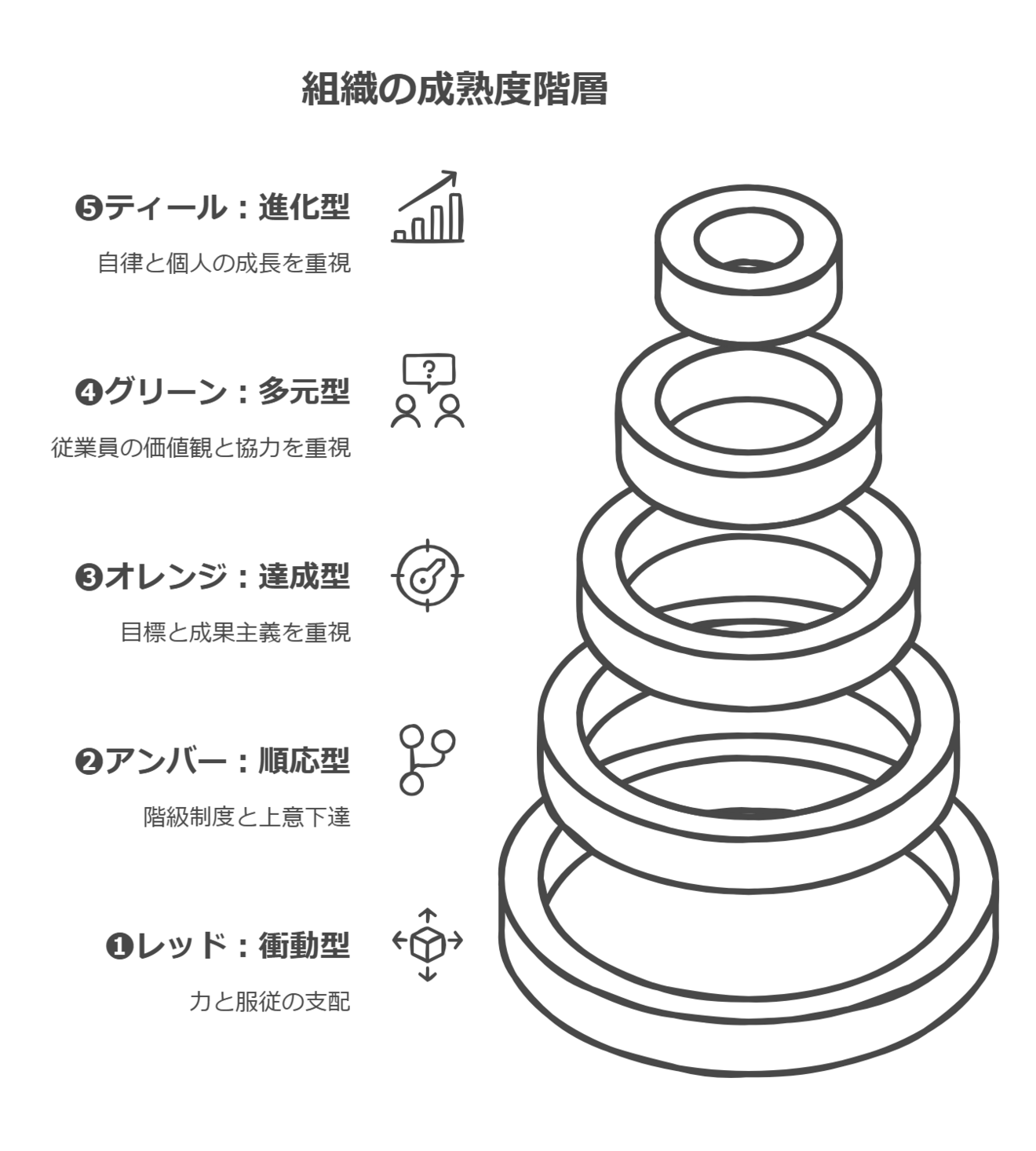 組織の成熟度階層

❺ティール：進化型

自律と個人の成長を重視

❹グリーン：多元型

従業員の価値観と協力を重視

❸オレンジ：達成型

目標と成果主義を重視

❷アンバー：順応型

階級制度と上意下達

❶レッド：衝動型

力と服従の支配