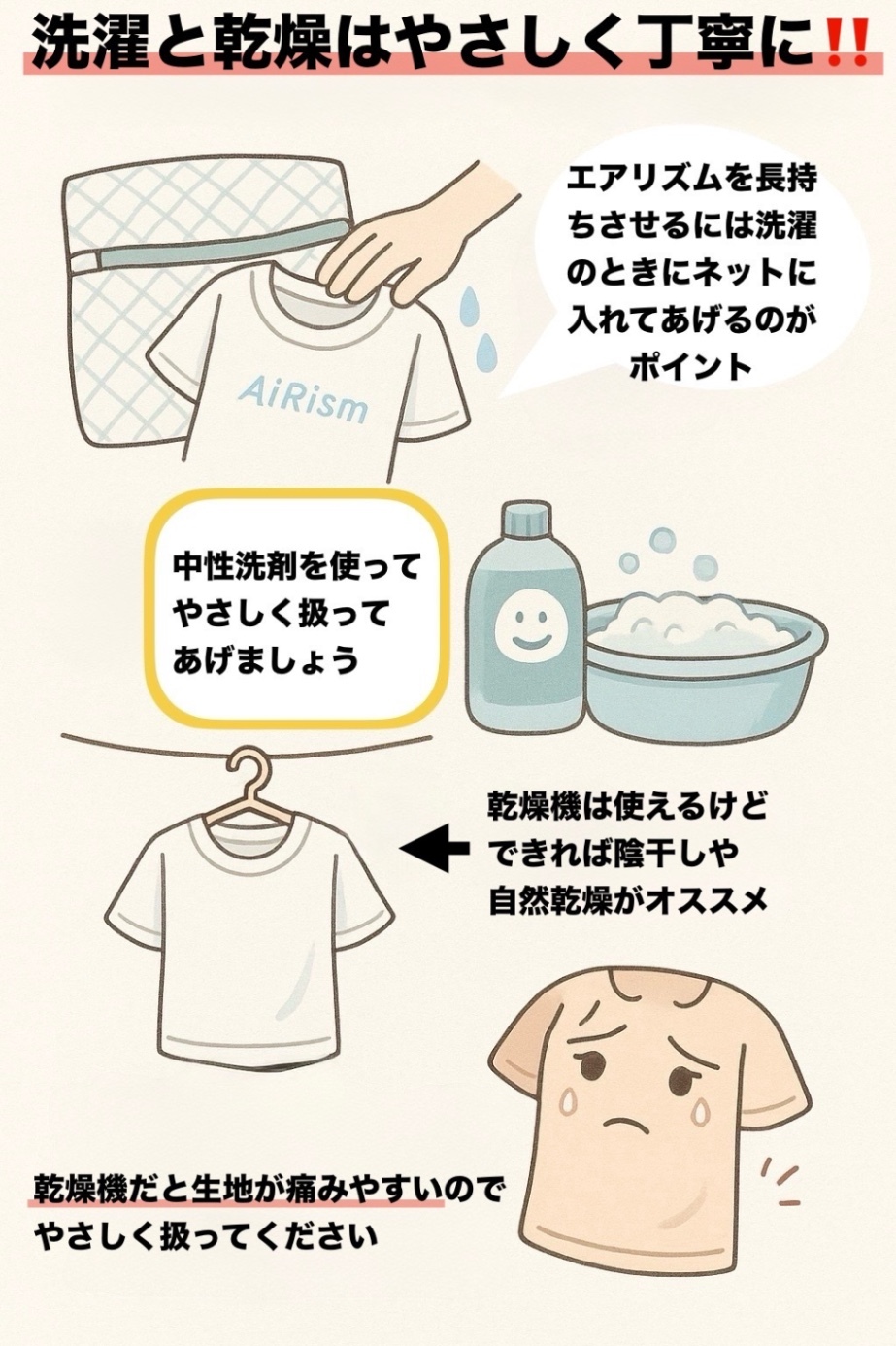 洗濯と乾燥はやさしく丁寧に‼

エアリズムを長持ちさせるには洗濯のときにネットに入れてあげるのがポイント

AiRism

中性洗剤を使ってやさしく扱ってあげましょう

乾燥機は使えるけどできれば陰干しや自然乾燥がオススメ

乾燥機だと生地が痛みやすいのでやさしく扱ってください