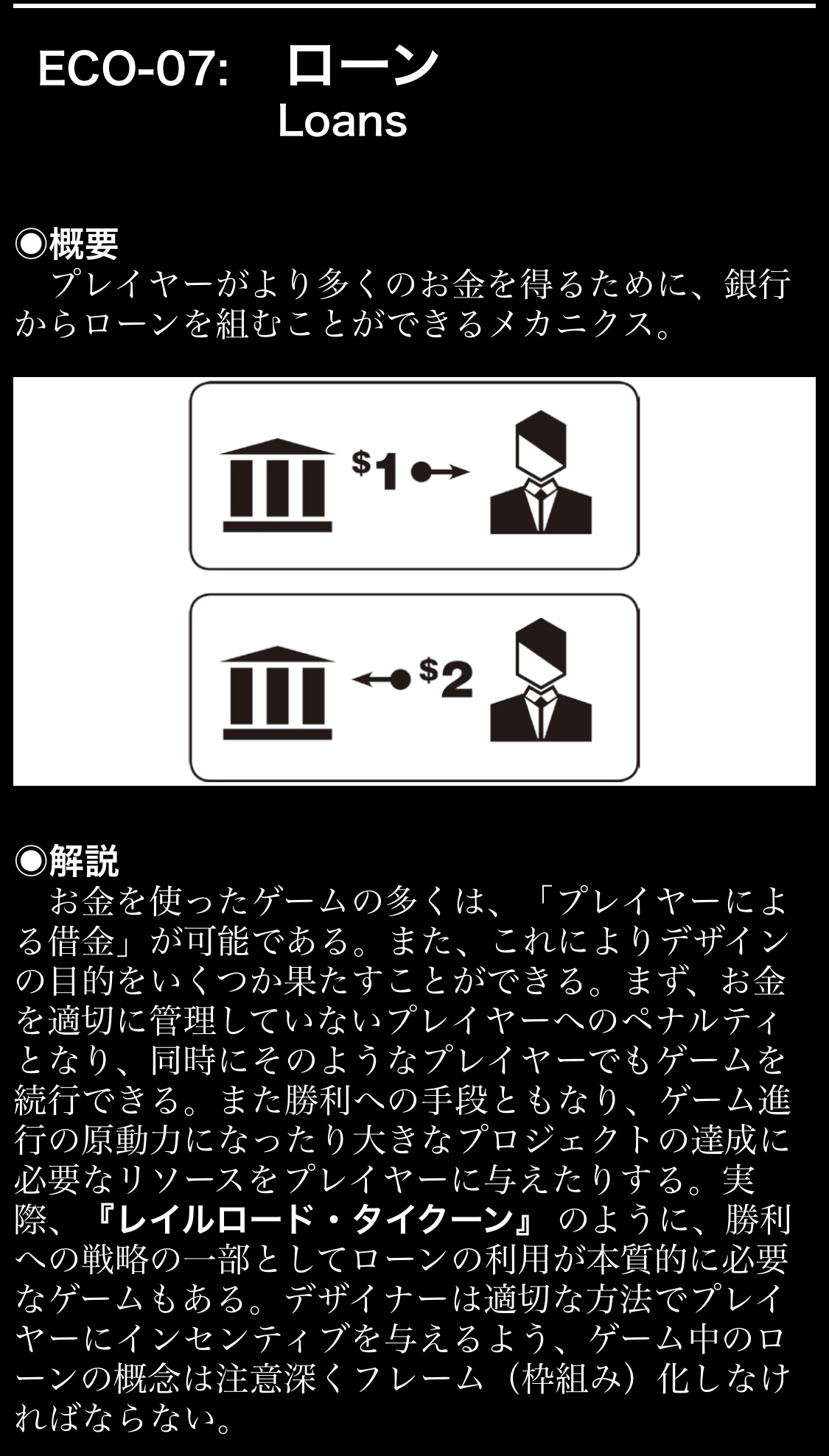 ECO-07: ローン
Loans

◉概要
プレイヤーがより多くのお金を得るために、銀行からローンを組むことができるメカニクス。

$1

$2

◉解説
お金を使ったゲームの多くは、「プレイヤーによる借金」が可能である。また、これによりデザインの目的をいくつか果たすことができる。まず、お金を適切に管理していないプレイヤーへのペナルティとなり、同時にそのようなプレイヤーでもゲームを続行できる。また勝利への手段ともなり、ゲーム進行の原動力になったり大きなプロジェクトの達成に必要なリソースをプレイヤーに与えたりする。実際、『レイルロード・タイクーン』のように、勝利への戦略の一部としてローンの利用が本質的に必要なゲームもある。デザイナーは適切な方法でプレイヤーにインセンティブを与えるよう、ゲーム中のローンの概念は注意深くフレーム（枠組み）化しなければならない。