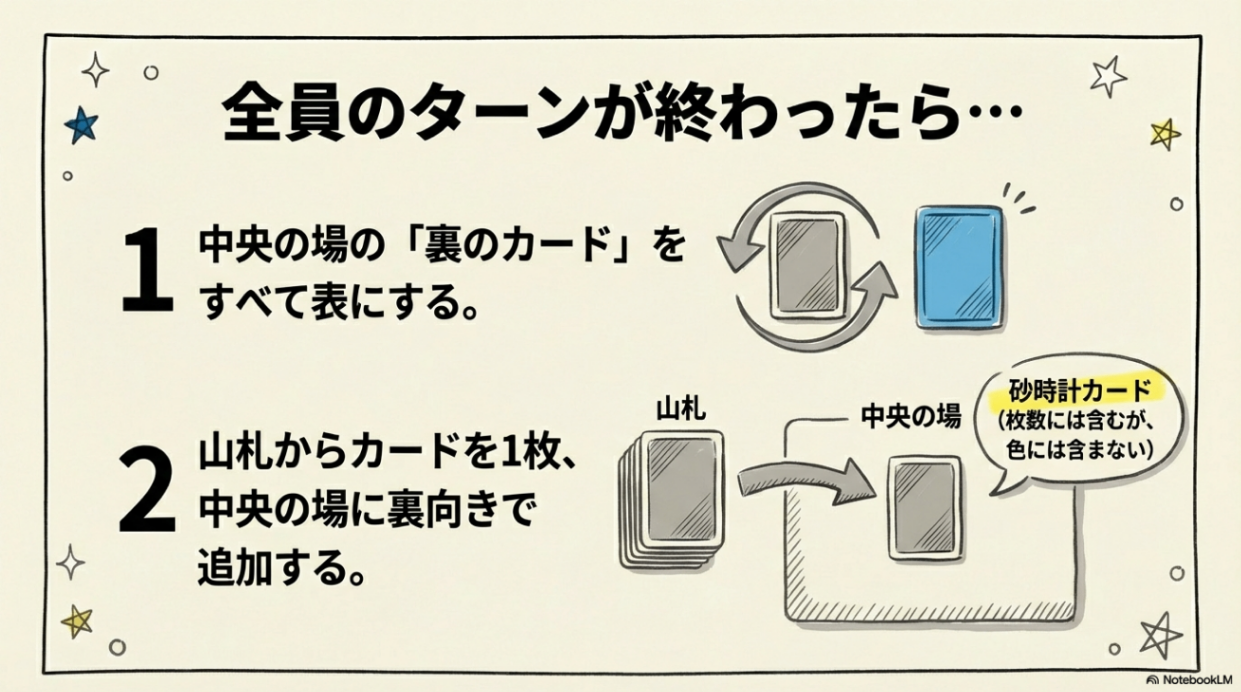 全員のターンが終わったら…

1 中央の場の「裏のカード」をすべて表にする。

2 山札からカードを1枚、中央の場に裏向きで追加する。

山札

中央の場

砂時計カード
(枚数には含むが、色には含まない)

NotebookLM