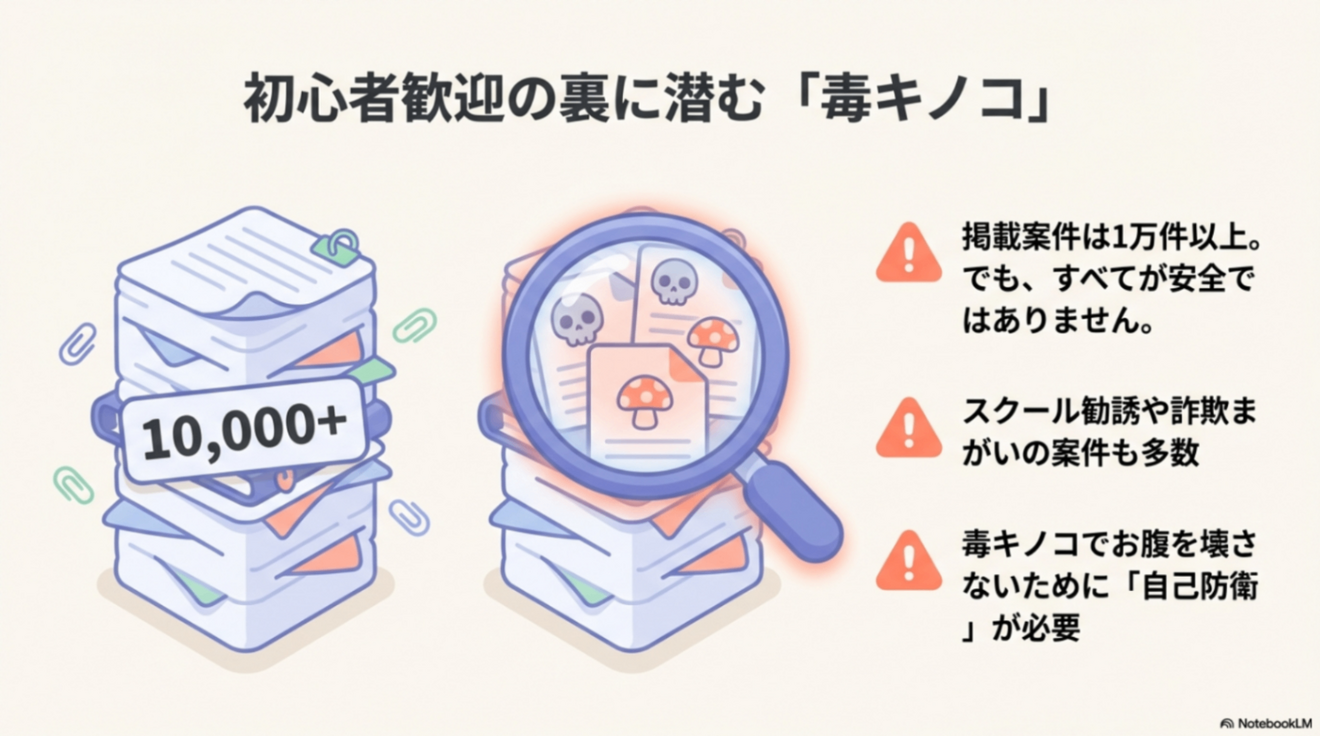 初心者歓迎の裏に潜む「毒キノコ」

10,000+

掲載案件は1万件以上。でも、すべてが安全ではありません。

スクール勧誘や詐欺まがいの案件も多数

毒キノコでお腹を壊さないために「自己防衛」が必要

NotebookLM