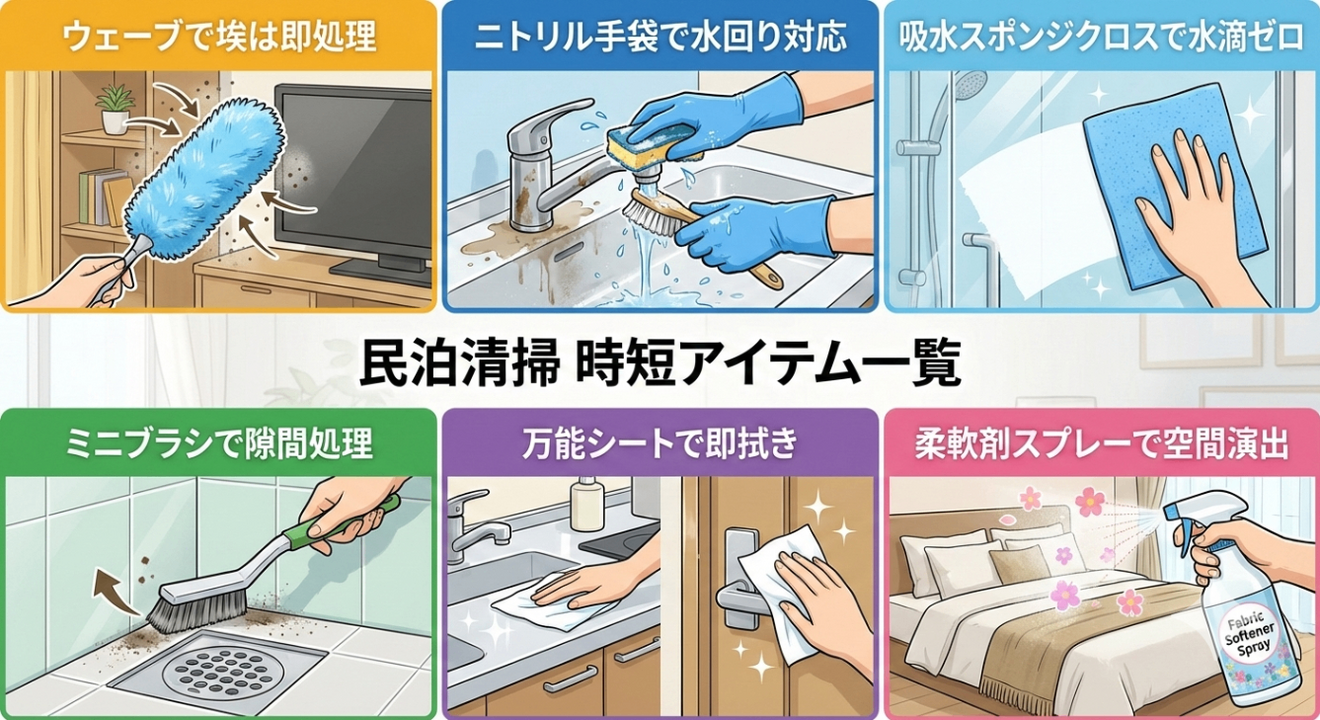 ウェーブで埃は即処理

ニトリル手袋で水回り対応

吸水スポンジクロスで水滴ゼロ

民泊清掃 時短アイテム一覧

ミニブラシで隙間処理

万能シートで即拭き

柔軟剤スプレーで空間演出

Fabric Softener Spray