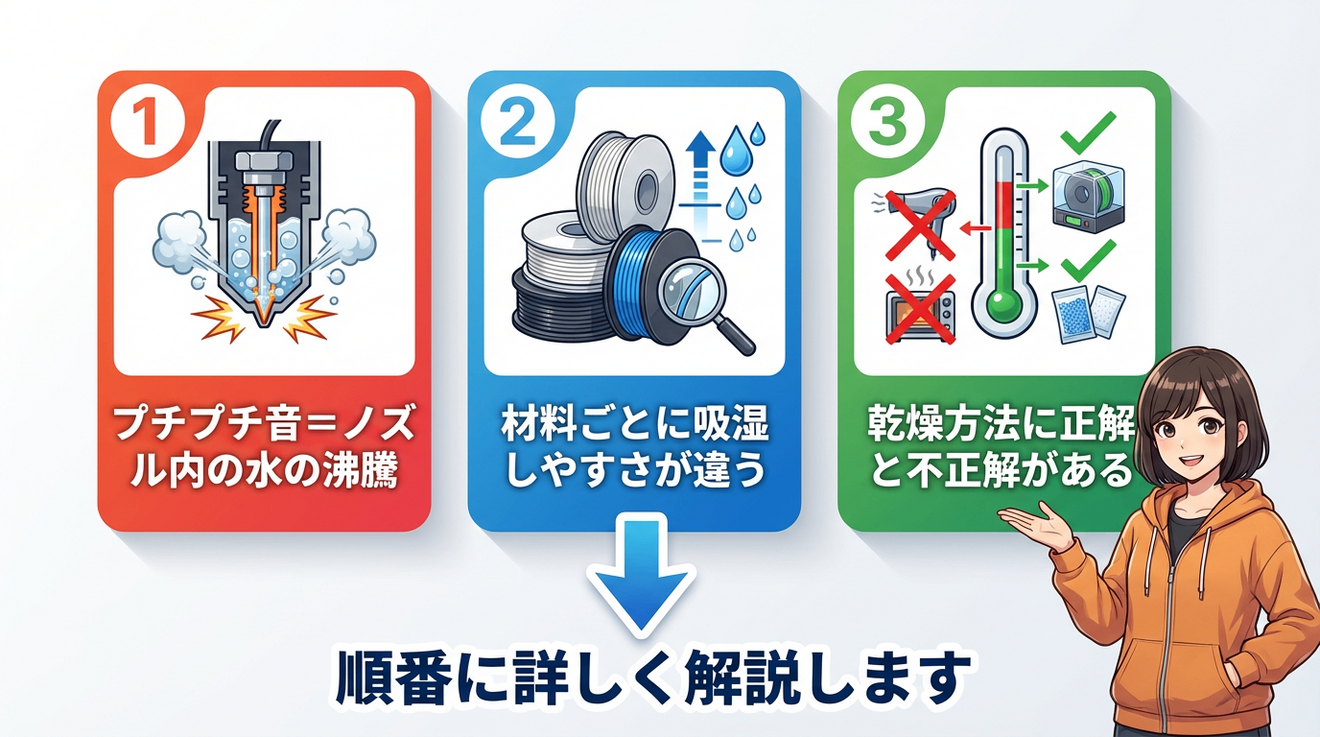 1

プチプチ音＝ノズル内の水の沸騰

2

材料ごとに吸湿しやすさが違う

3

乾燥方法に正解と不正解がある

順番に詳しく解説します