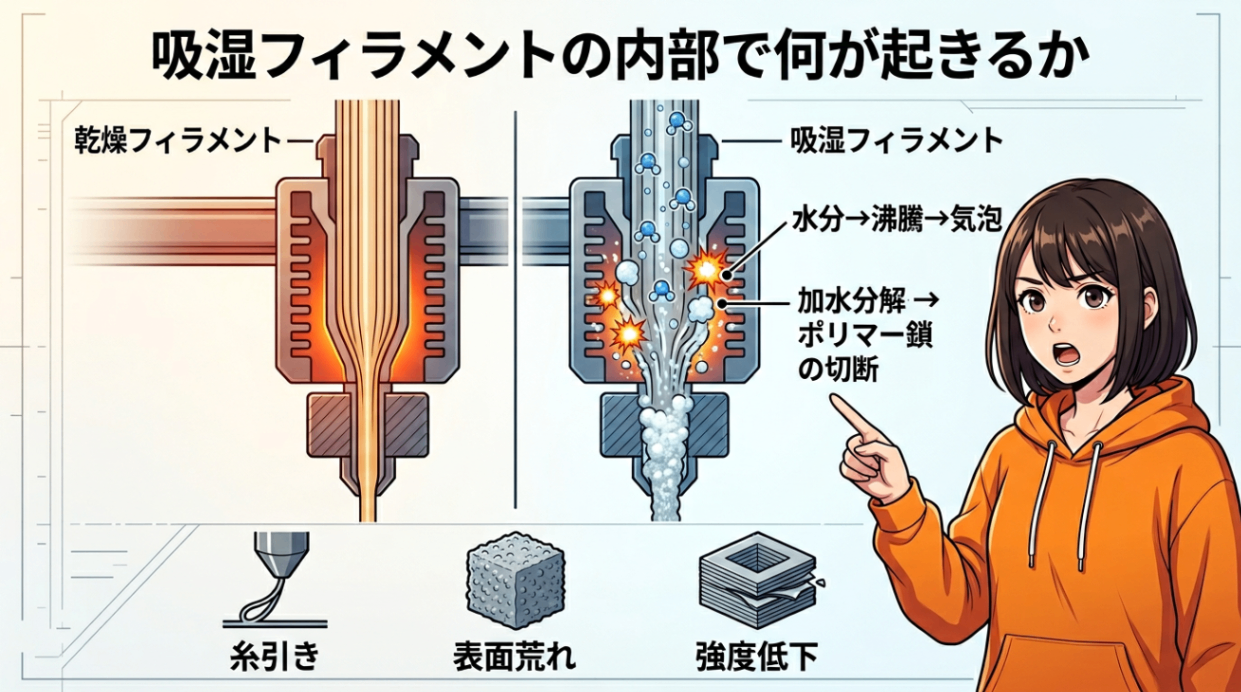 吸湿フィラメントの内部で何が起きるか

乾燥フィラメント

吸湿フィラメント

水分→沸騰→気泡

加水分解 → ポリマー鎖の切断

糸引き

表面荒れ

強度低下