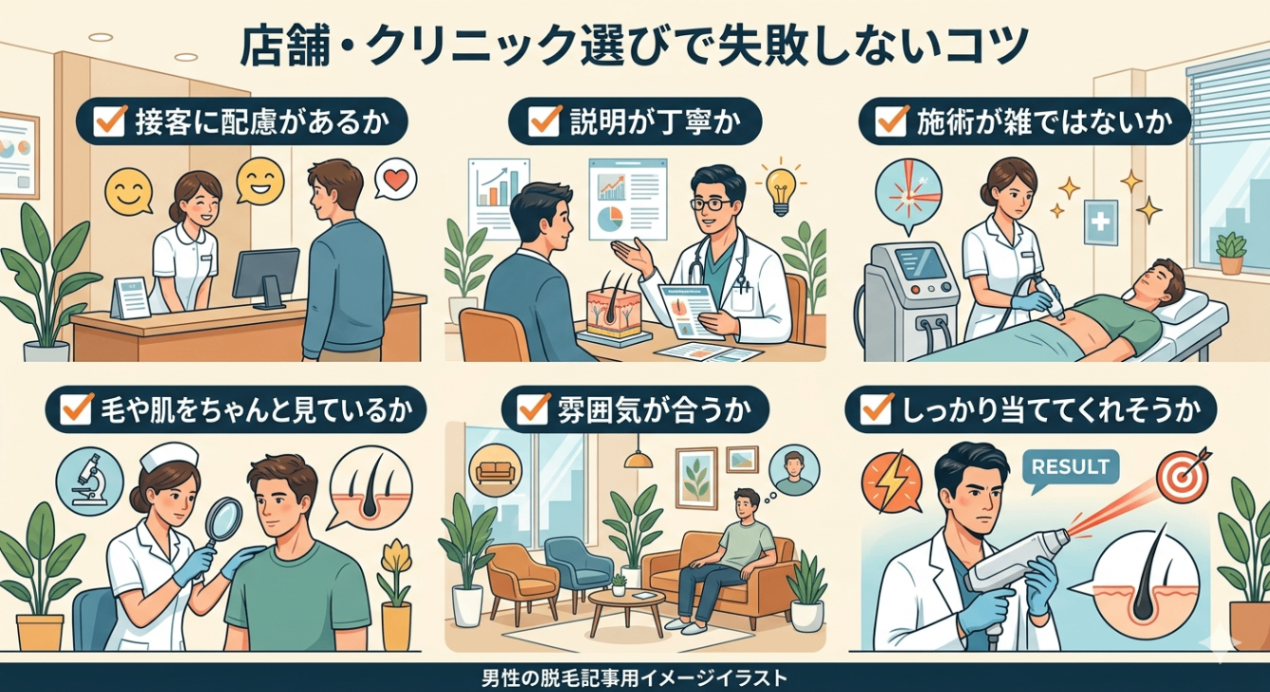 店舗・クリニック選びで失敗しないコツ

接客に配慮があるか

説明が丁寧か

施術が雑ではないか

毛や肌をちゃんと見ているか

雰囲気が合うか

しっかり当ててくれそうか

RESULT

男性の脱毛記事用イメージイラスト