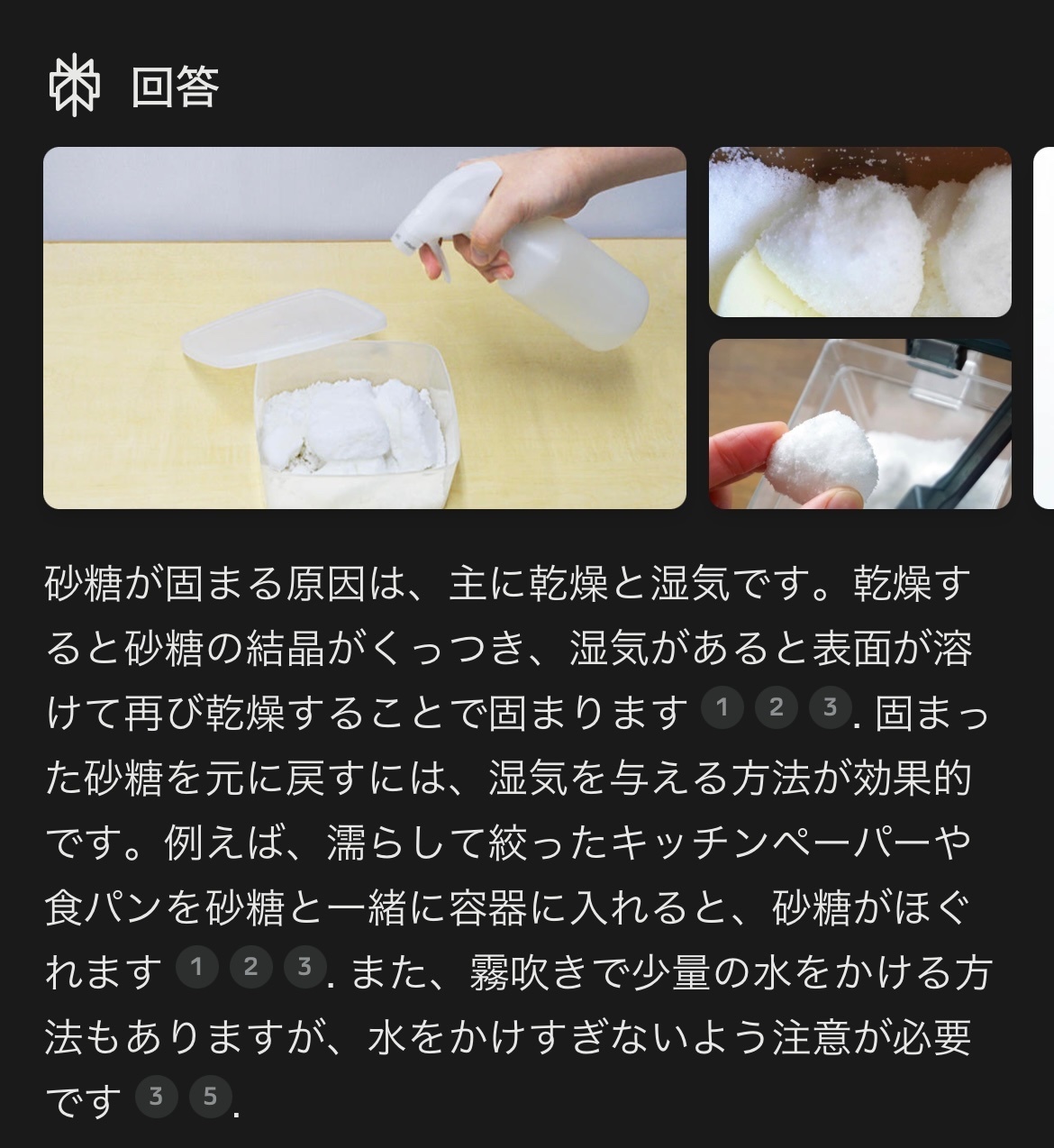 回答

砂糖が固まる原因は、主に乾燥と湿気です。乾燥すると砂糖の結晶がくっつき、湿気があると表面が溶けて再び乾燥することで固まります 1 2 3. 固まった砂糖を元に戻すには、湿気を与える方法が効果的です。例えば、濡らして絞ったキッチンペーパーや食パンを砂糖と一緒に容器に入れると、砂糖がほぐれます 1 2 3. また、霧吹きで少量の水をかける方法もありますが、水をかけすぎないよう注意が必要です 3 5.